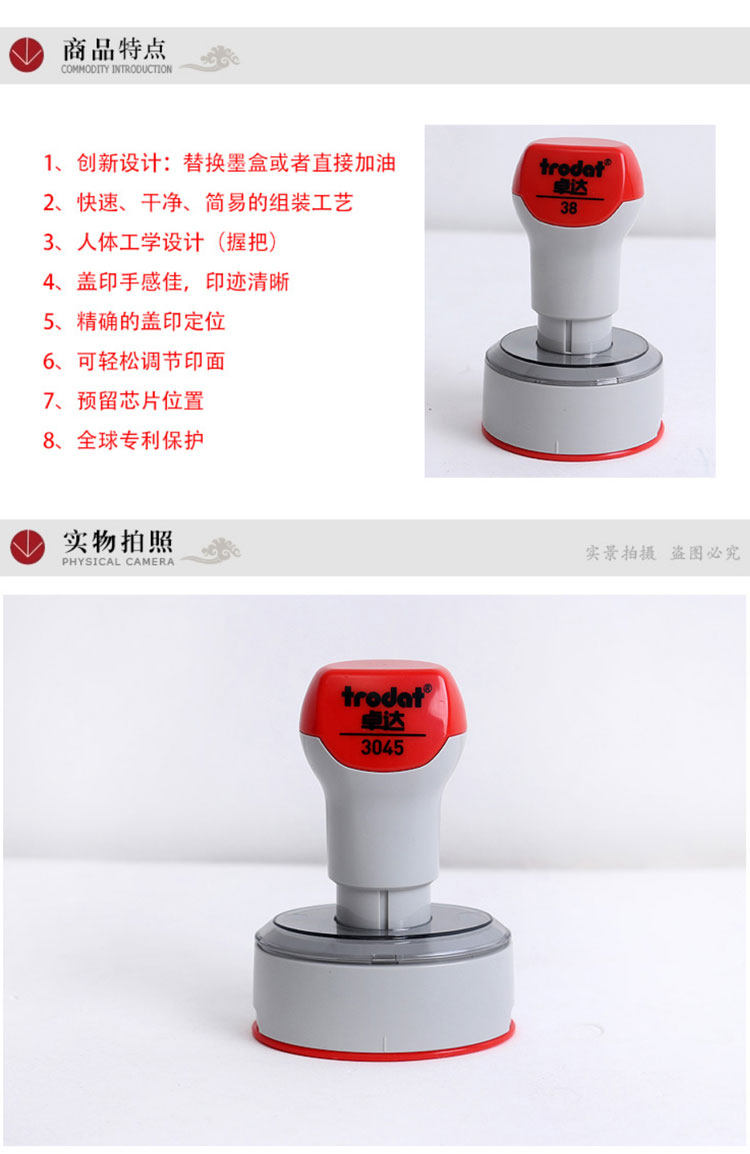 商品特点
COMMODITY INTRODUCTION

1、创新设计：替换墨盒或者直接加油
2、快速、干净、简易的组装工艺
3、人体工学设计（握把）
4、盖印手感佳，印迹清晰
5、精确的盖印定位
6、可轻松调节印面
7、预留芯片位置
8、全球专利保护

trodat®
卓达
38

实物拍照
PHYSICAL CAMERA

实景拍摄 盗图必究

trodat®
卓达
3045