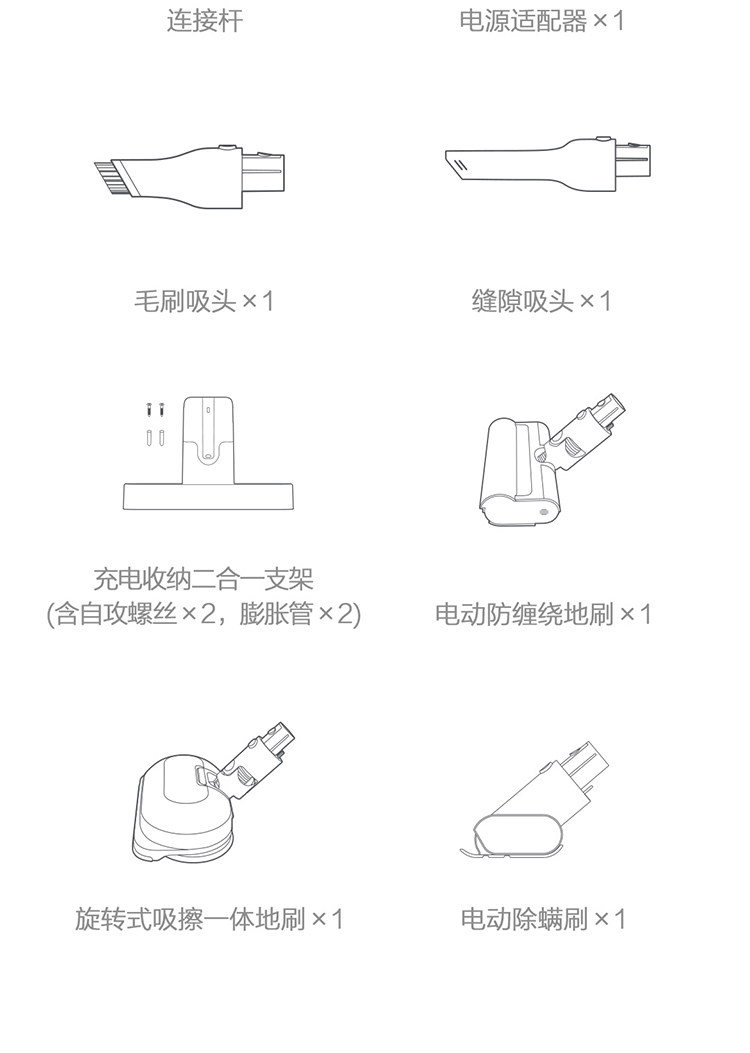 连接杆

电源适配器 ×1

毛刷吸头 ×1

缝隙吸头 ×1

充电收纳二合一支架
(含自攻螺丝 ×2，膨胀管 ×2)

电动防缠绕地刷 ×1

旋转式吸擦一体地刷 ×1

电动除螨刷 ×1