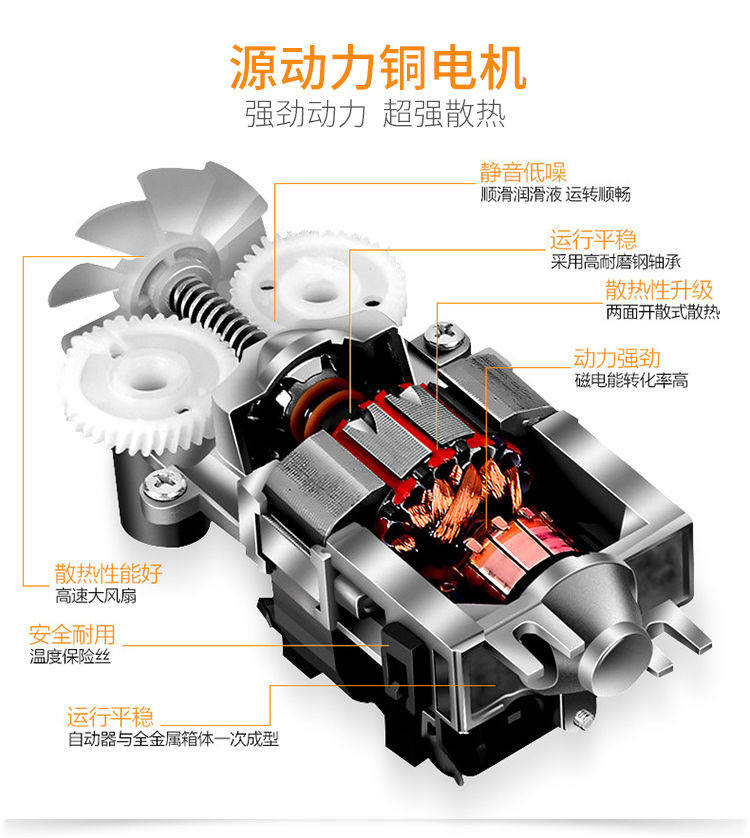 源动力铜电机
强劲动力 超强散热

静音低噪
顺滑润滑液 运转顺畅

运行平稳
采用高耐磨钢轴承

散热性升级
两面开散式散热

动力强劲
磁电能转化率高

散热性能好
高速大风扇

安全耐用
温度保险丝

运行平稳
自动器与全金属箱体一次成型