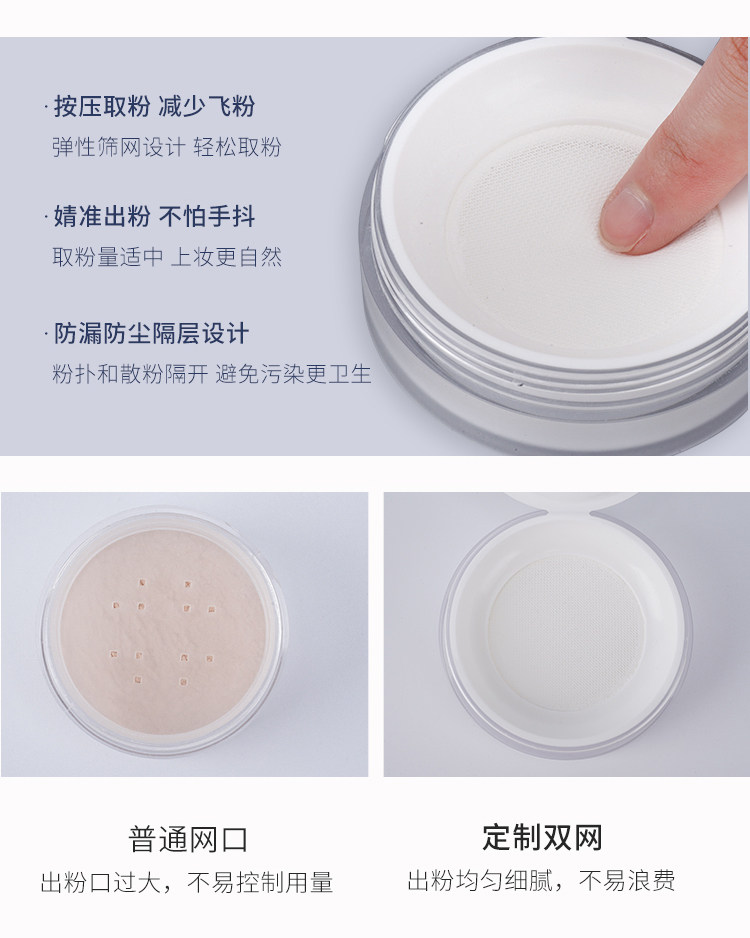 · 按压取粉 减少飞粉
弹性筛网设计 轻松取粉

· 婧准出粉 不怕手抖
取粉量适中 上妆更自然

· 防漏防尘隔层设计
粉扑和散粉隔开 避免污染更卫生

普通网口
出粉口过大，不易控制用量

定制双网
出粉均匀细腻，不易浪费