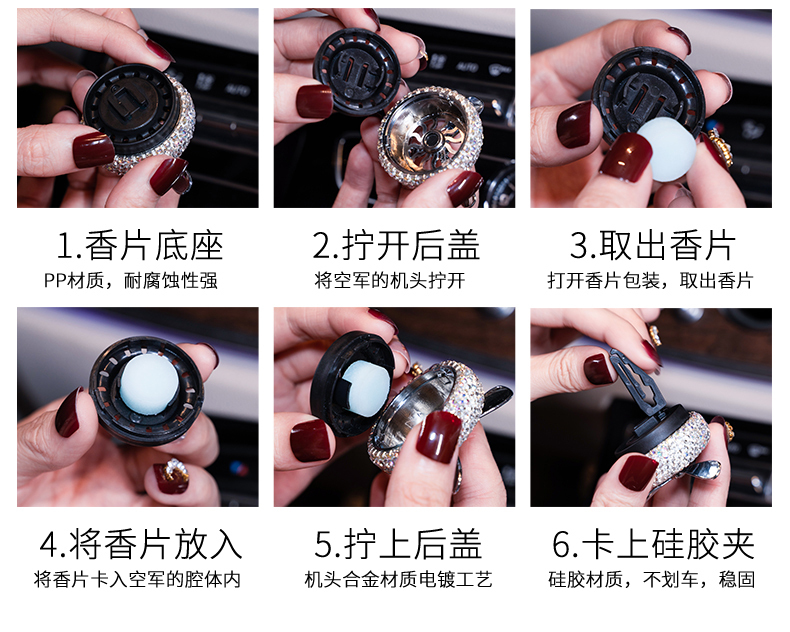 1.香片底座
PP材质，耐腐蚀性强

2.拧开后盖
将空军的机头拧开

3.取出香片
打开香片包装，取出香片

4.将香片放入
将香片卡入空军的腔体内

5.拧上后盖
机头合金材质电镀工艺

6.卡上硅胶夹
硅胶材质，不划车，稳固