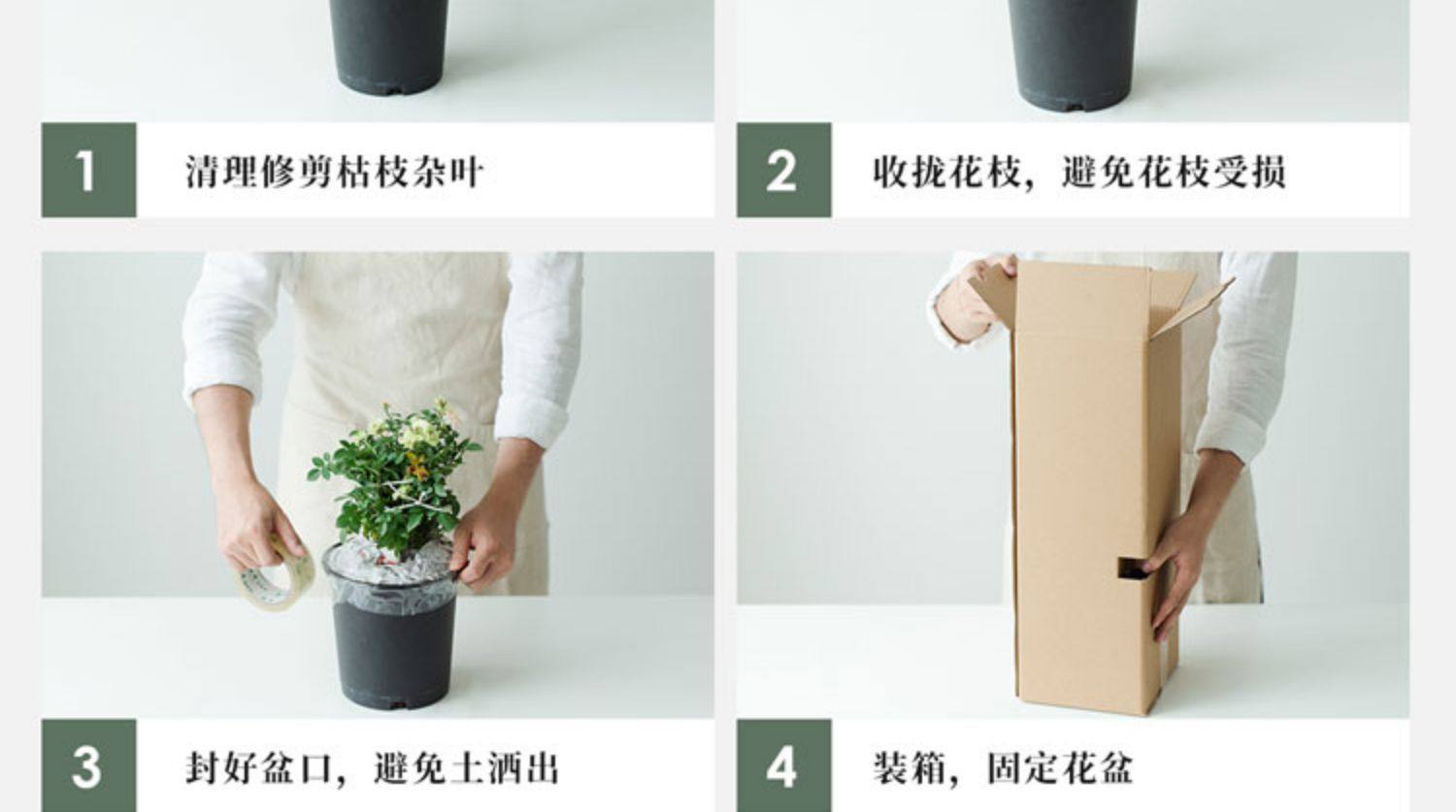 1 清理修剪枯枝杂叶

2 收拢花枝，避免花枝受损

3 封好盆口，避免土洒出

4 装箱，固定花盆