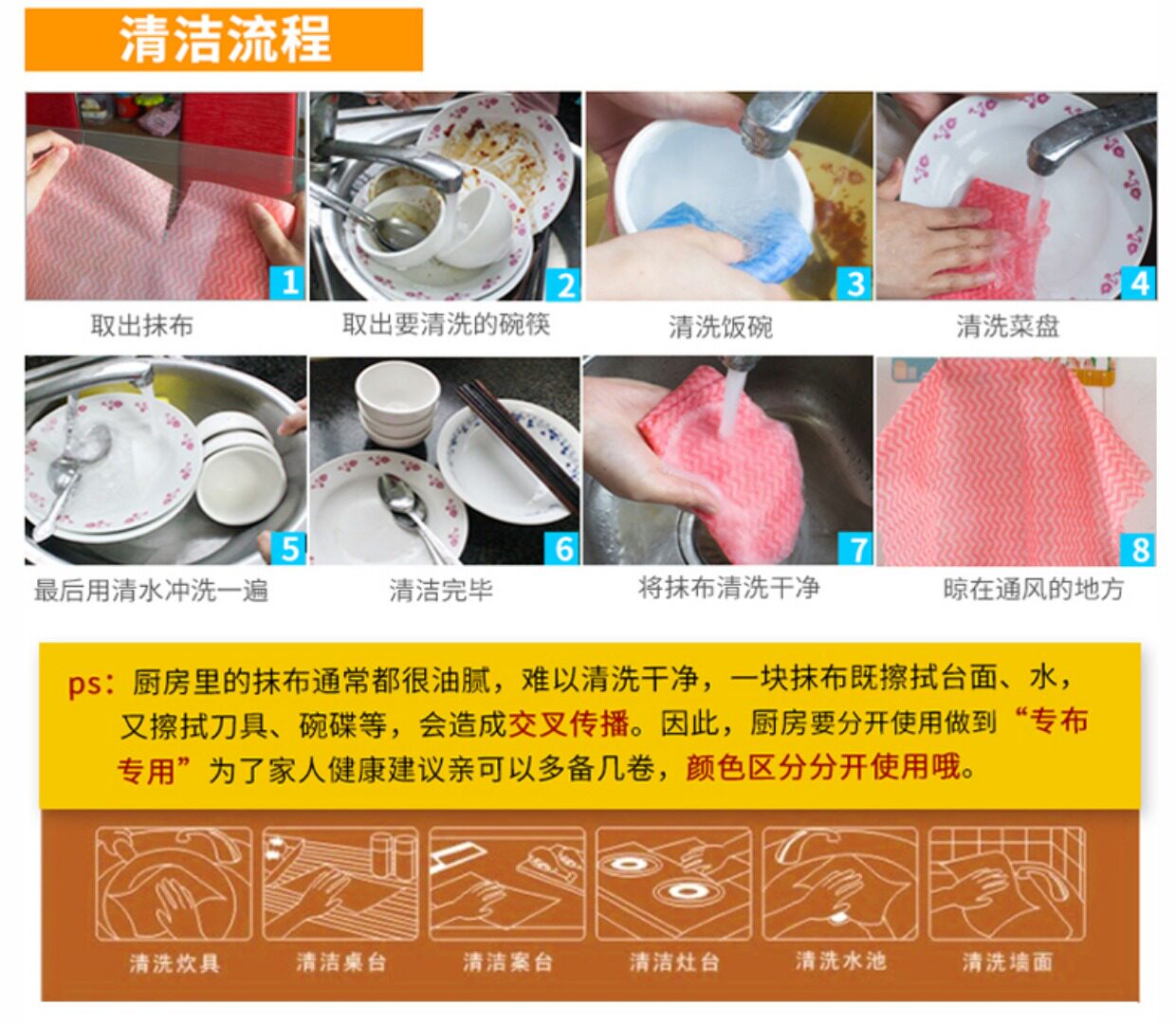 清洁流程

1
取出抹布

2
取出要清洗的碗筷

3
清洗饭碗

4
清洗菜盘

5
最后用清水冲洗一遍

6
清洁完毕

7
将抹布清洗干净

8
晾在通风的地方

ps：厨房里的抹布通常都很油腻，难以清洗干净，一块抹布既擦拭台面、水，又擦拭刀具、碗碟等，会造成交叉传播。因此，厨房要分开使用做到“专布专用”为了家人健康建议亲可以多备几卷，颜色区分分开使用哦。

清洗炊具
清洁桌台
清洁案台
清洁灶台
清洗水池
清洗墙面