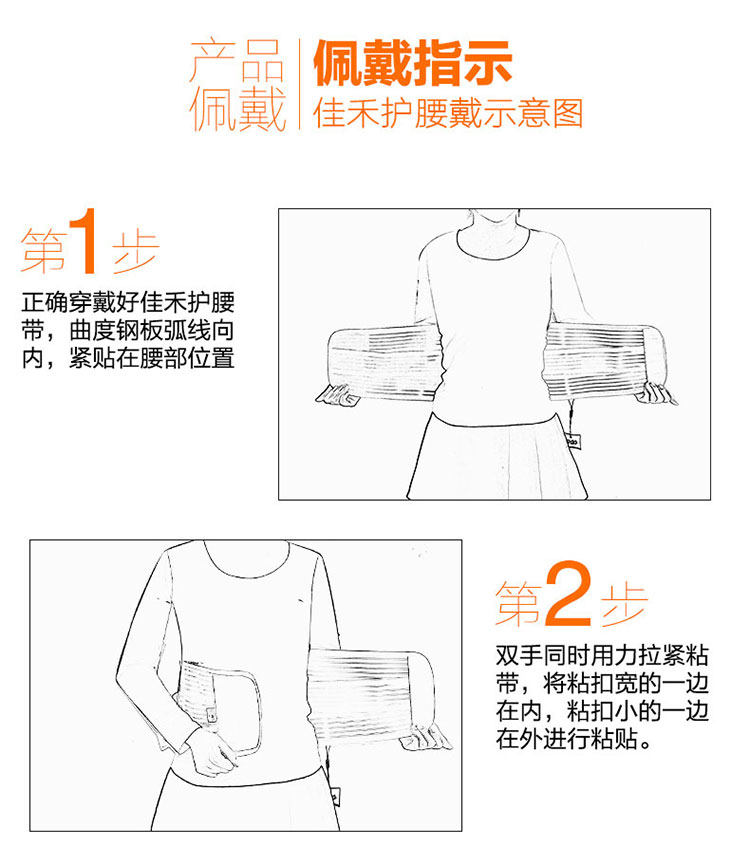 产品佩戴

佩戴指示
佳禾护腰戴示意图

第1步
正确穿戴好佳禾护腰带，曲度钢板弧线向内，紧贴在腰部位置

第2步
双手同时用力拉紧粘带，将粘扣宽的一边在内，粘扣小的一边在外进行粘贴。