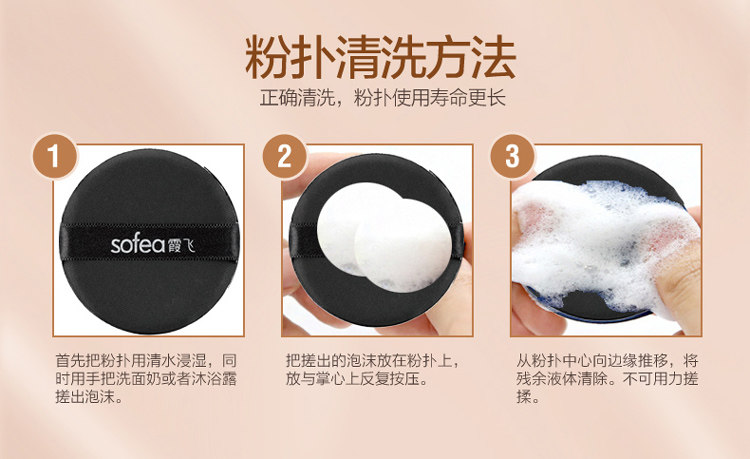 粉扑清洗方法
正确清洗，粉扑使用寿命更长

1
sofea霞飞
首先把粉扑用清水浸湿，同时用手把洗面奶或者沐浴露搓出泡沫。

2
把搓出的泡沫放在粉扑上，放与掌心上反复按压。

3
从粉扑中心向边缘推移，将残余液体清除。不可用力搓揉。