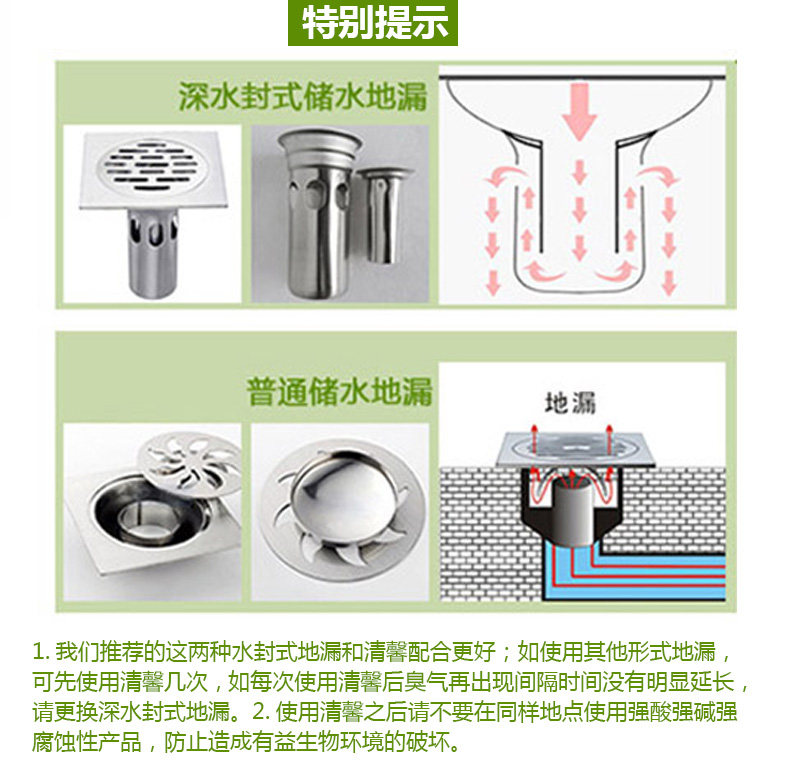 特别提示

深水封式储水地漏

普通储水地漏

地漏

1. 我们推荐的这两种水封式地漏和清馨配合更好；如使用其他形式地漏，可先使用清馨几次，如每次使用清馨后臭气再出现间隔时间没有明显延长，请更换深水封式地漏。2. 使用清馨之后请不要在同样地点使用强酸强碱强腐蚀性产品，防止造成有益生物环境的破坏。