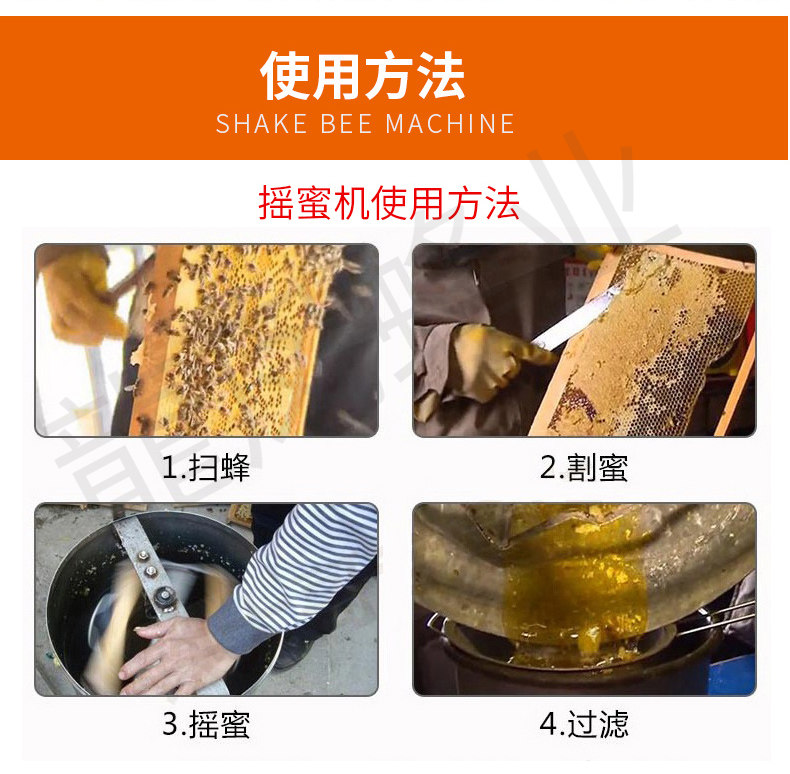 使用方法
SHAKE BEE MACHINE

摇蜜机使用方法

1.扫蜂

2.割蜜

3.摇蜜

4.过滤