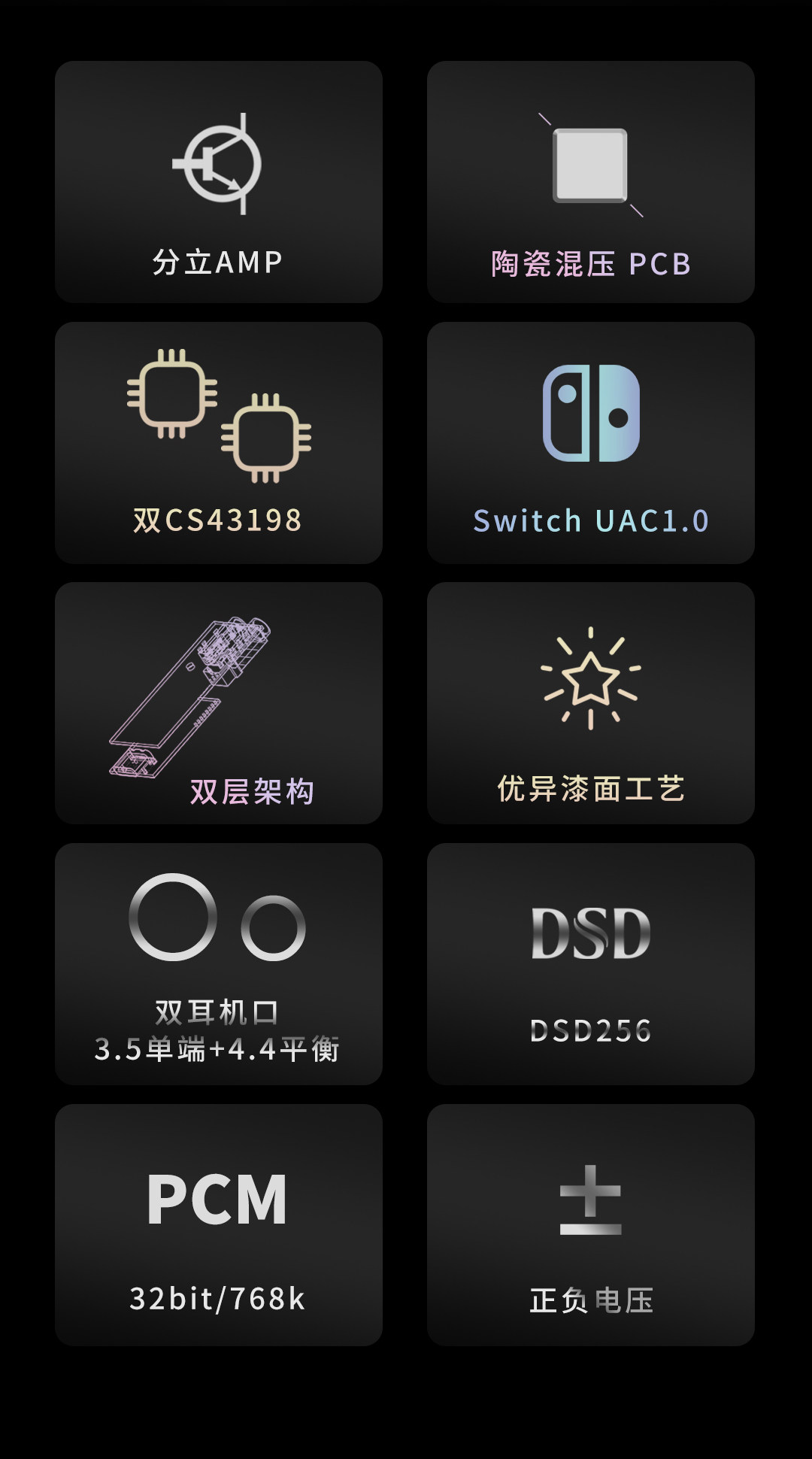 分立AMP

陶瓷混压 PCB

双CS43198

Switch UAC1.0

双层架构

优异漆面工艺

双耳机口
3.5单端+4.4平衡

DSD

DSD256

PCM

32bit/768k

±

正负电压