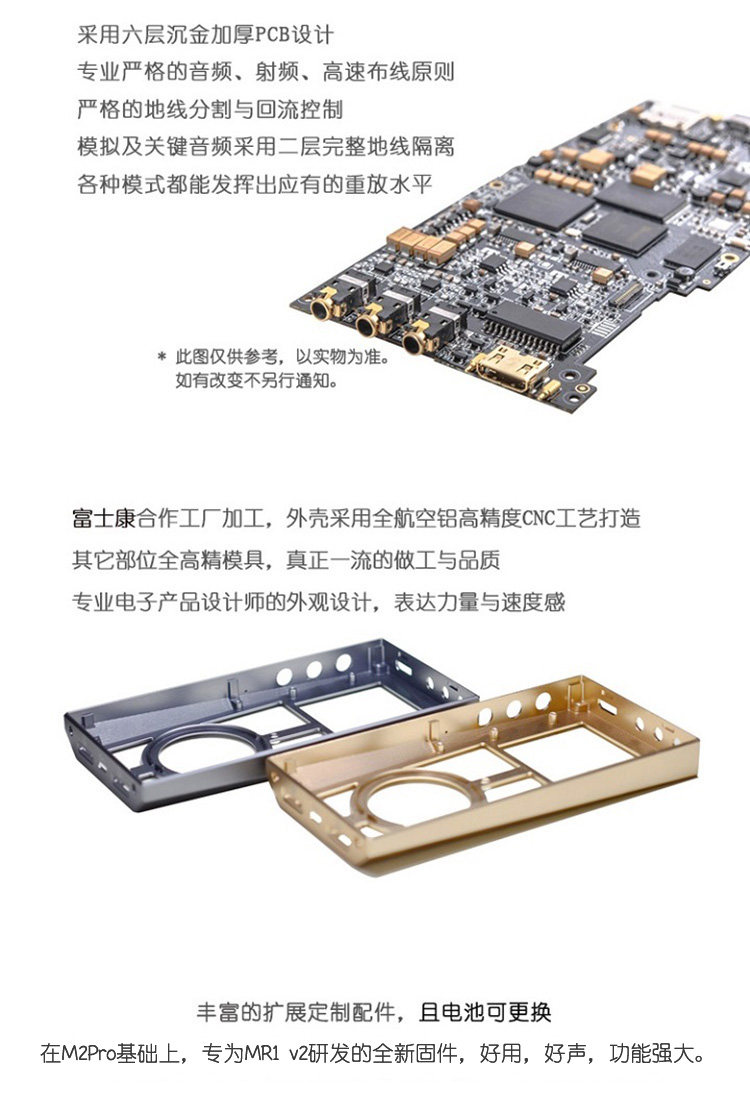 采用六层沉金加厚PCB设计
专业严格的音频、射频、高速布线原则
严格的地线分割与回流控制
模拟及关键音频采用二层完整地线隔离
各种模式都能发挥出应有的重放水平

* 此图仅供参考，以实物为准。
如有改变不另行通知。

富士康合作工厂加工，外壳采用全航空铝高精度CNC工艺打造
其它部位全高精模具，真正一流的做工与品质
专业电子产品设计师的外观设计，表达力量与速度感

丰富的扩展定制配件，且电池可更换
在M2Pro基础上，专为MR1 v2研发的全新固件，好用，好声，功能强大。