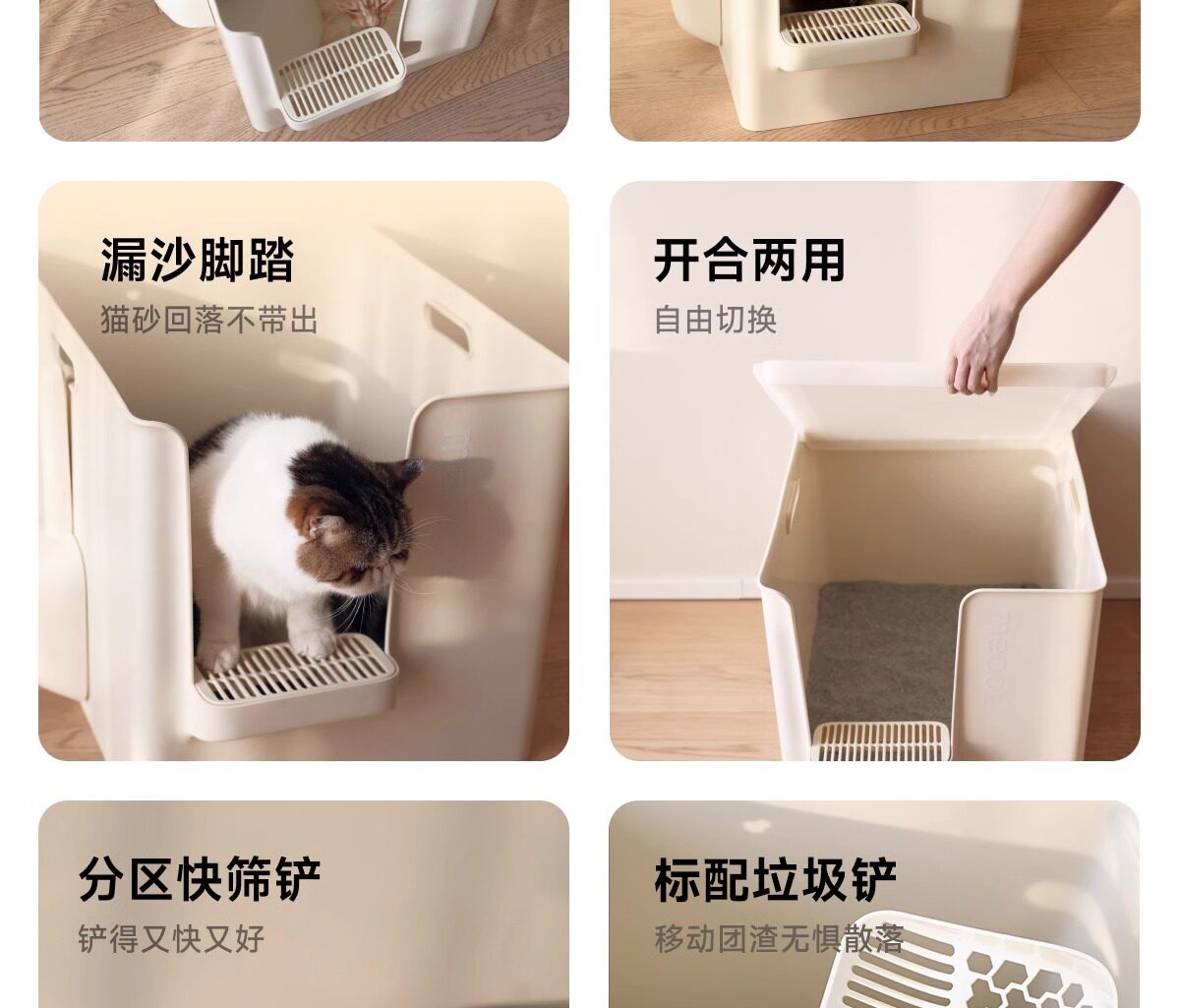 漏沙脚踏
猫砂回落不带出

开合两用
自由切换

分区快筛铲
铲得又快又好

标配垃圾铲
移动团渣无惧散落