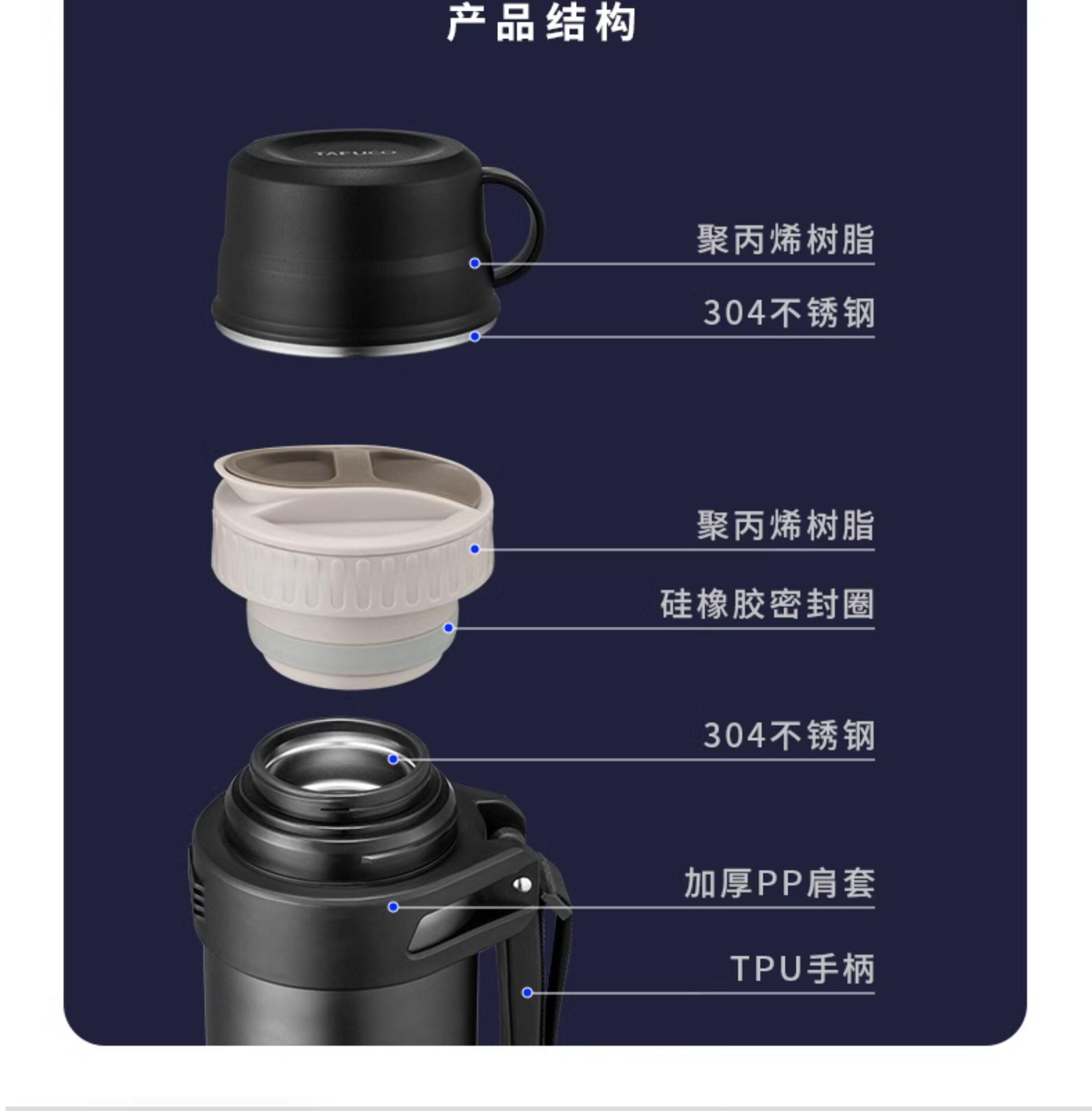 产品结构

TAFUCO

聚丙烯树脂

304不锈钢

聚丙烯树脂

硅橡胶密封圈

304不锈钢

加厚PP肩套

TPU手柄