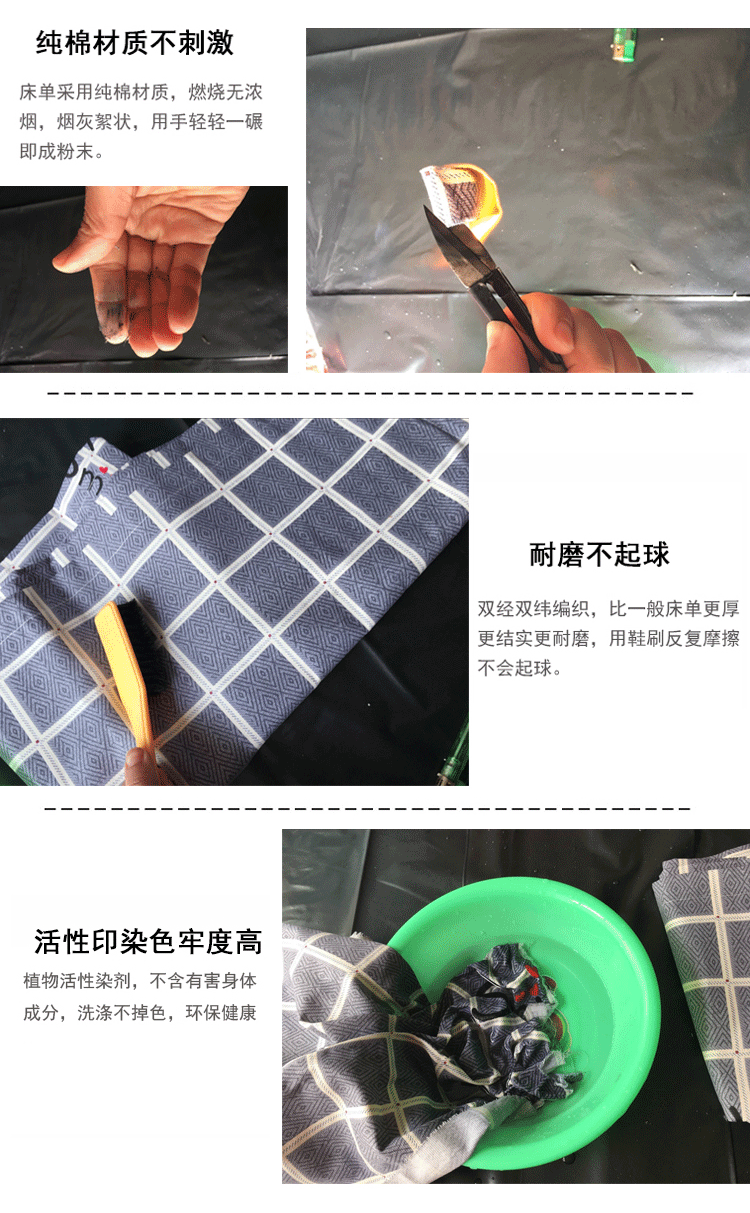 纯棉材质不刺激

床单采用纯棉材质，燃烧无浓烟，烟灰絮状，用手轻轻一碾即成粉末。

耐磨不起球

双经双纬编织，比一般床单更厚更结实更耐磨，用鞋刷反复摩擦不会起球。

活性印染色牢度高

植物活性染剂，不含有害身体成分，洗涤不掉色，环保健康