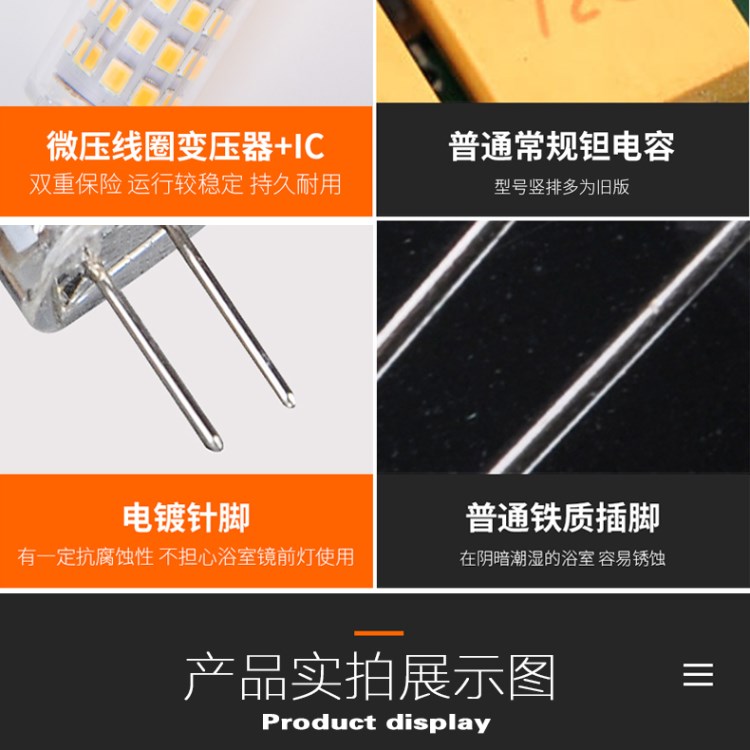 微压线圈变压器+IC
双重保险 运行较稳定 持久耐用

普通常规钽电容
型号竖排多为旧版

电镀针脚
有一定抗腐蚀性 不担心浴室镜前灯使用

普通铁质插脚
在阴暗潮湿的浴室 容易锈蚀

产品实拍展示图
Product display