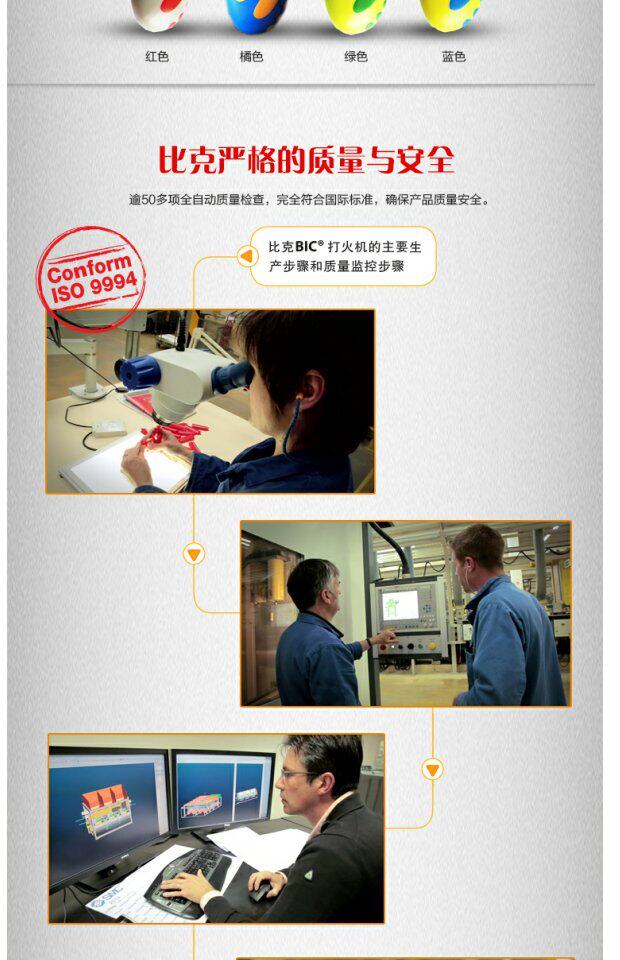 红色　橘色　绿色　蓝色

比克严格的质量与安全

逾50多项全自动质量检查，完全符合国际标准，确保产品质量安全。

Conform ISO 9994

比克BIC® 打火机的主要生产步骤和质量监控步骤