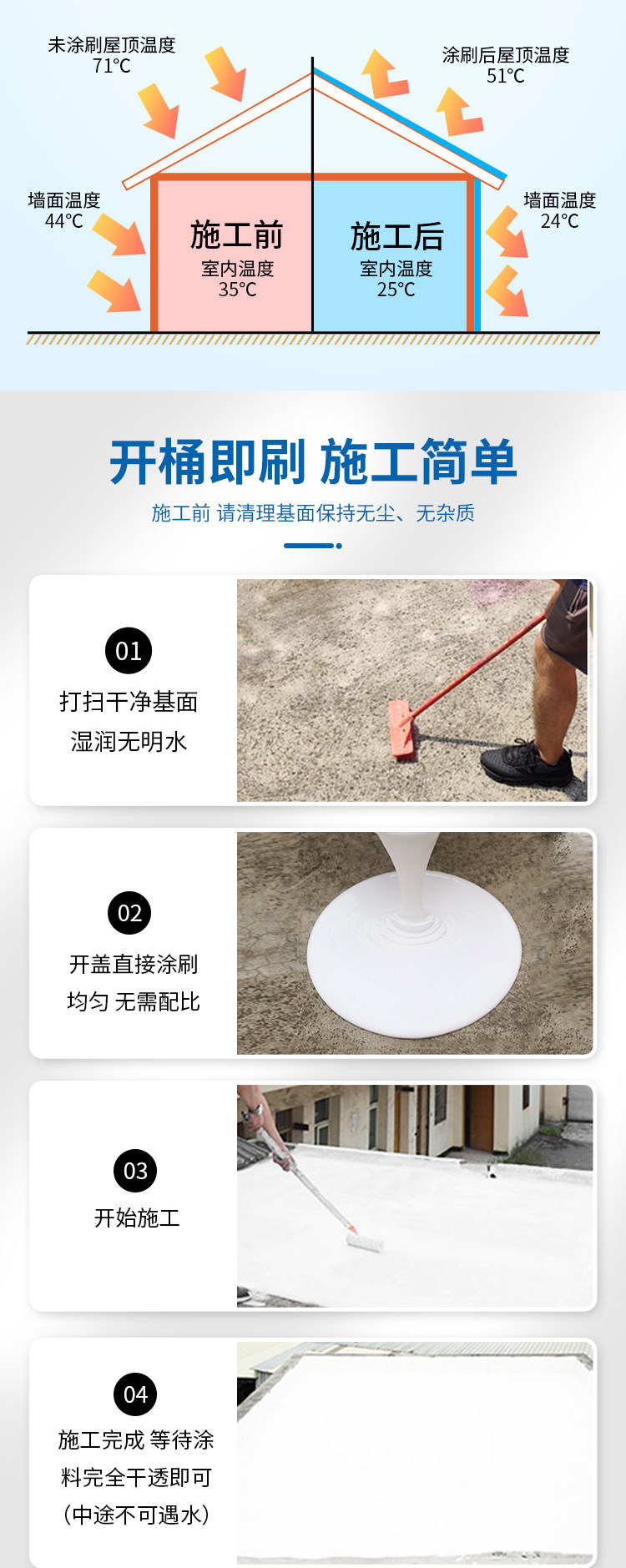 未涂刷屋顶温度
71℃

涂刷后屋顶温度
51℃

墙面温度
44℃

施工前
室内温度
35℃

施工后
室内温度
25℃

墙面温度
24℃

开桶即刷 施工简单

施工前 请清理基面保持无尘、无杂质

01
打扫干净基面
湿润无明水

02
开盖直接涂刷
均匀 无需配比

03
开始施工

04
施工完成 等待涂料完全干透即可
(中途不可遇水)