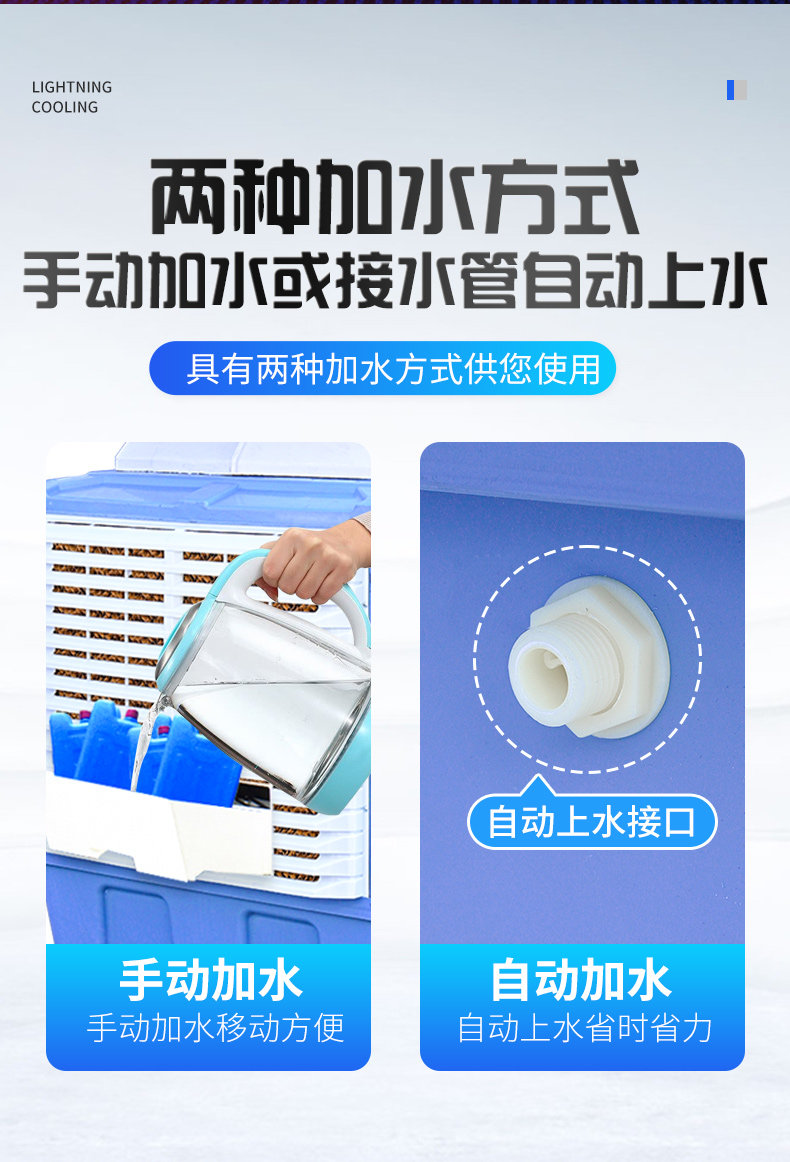 LIGHTNING COOLING

两种加水方式
手动加水或接水管自动上水

具有两种加水方式供您使用

自动上水接口

手动加水
手动加水移动方便

自动加水
自动上水省时省力