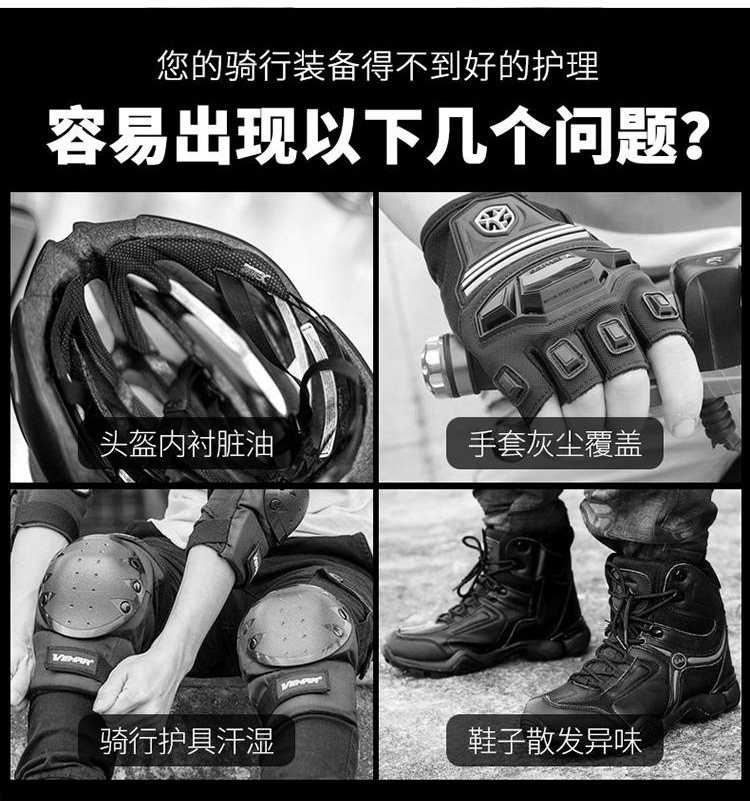 您的骑行装备得不到好的护理

容易出现以下几个问题？

头盔内衬脏油

手套灰尘覆盖

VEMAR

VEMAR

骑行护具汗湿

鞋子散发异味