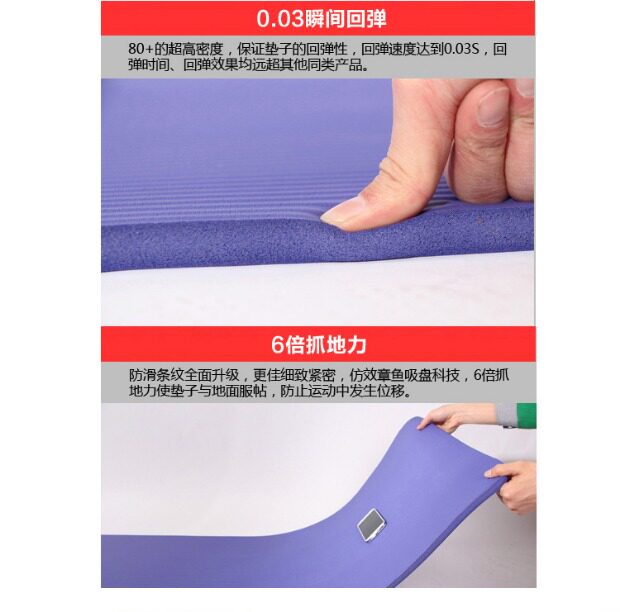 0.03瞬间回弹

80+的超高密度，保证垫子的回弹性，回弹速度达到0.03S，回弹时间、回弹效果均远超其他同类产品。

6倍抓地力

防滑条纹全面升级，更佳细致紧密，仿效章鱼吸盘科技，6倍抓地力使垫子与地面服帖，防止运动中发生位移。