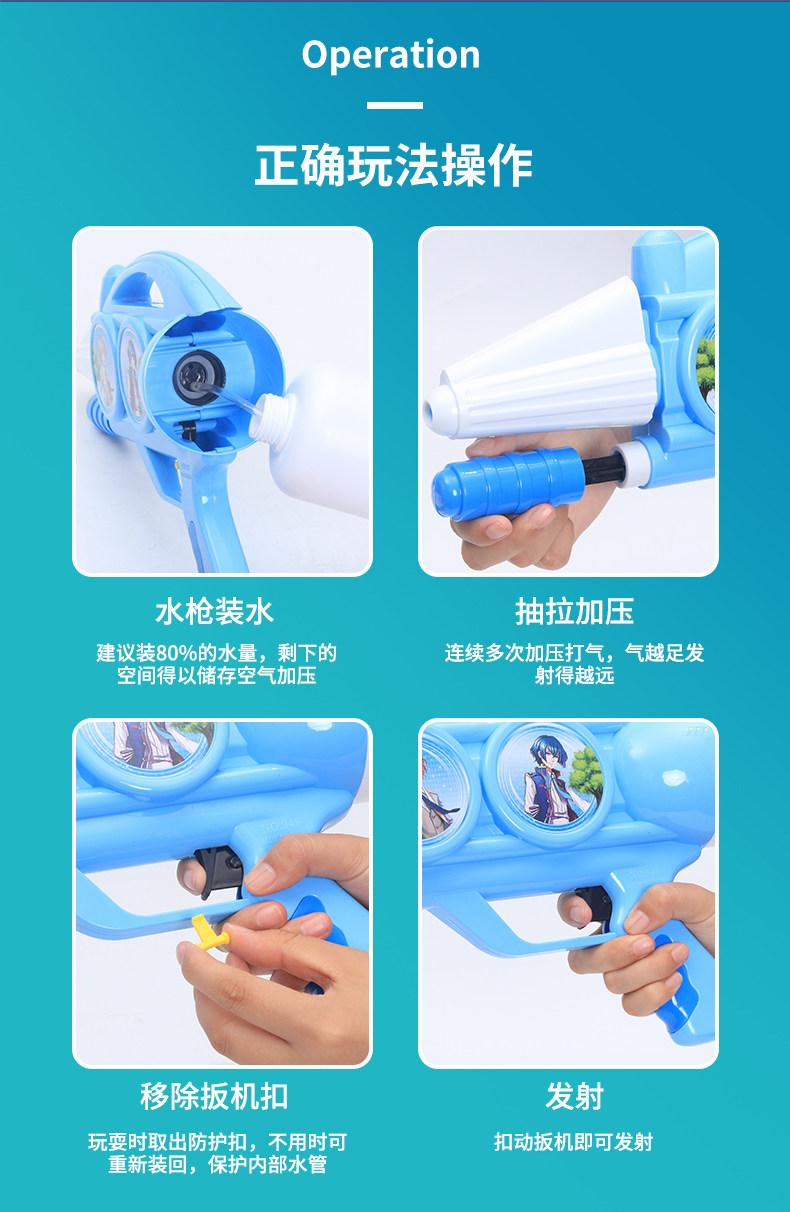 Operation

正确玩法操作

水枪装水

建议装80%的水量，剩下的空间得以储存空气加压

抽拉加压

连续多次加压打气，气越足发射得越远

移除扳机扣

玩耍时取出防护扣，不用时可重新装回，保护内部水管

发射

扣动扳机即可发射