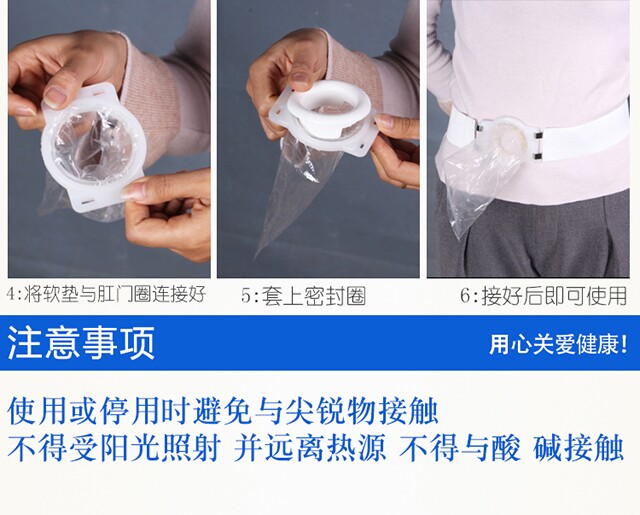 4:将软垫与肛门圈连接好

5:套上密封圈

6:接好后即可使用

注意事项

用心关爱健康!

使用或停用时避免与尖锐物接触
不得受阳光照射 并远离热源 不得与酸 碱接触