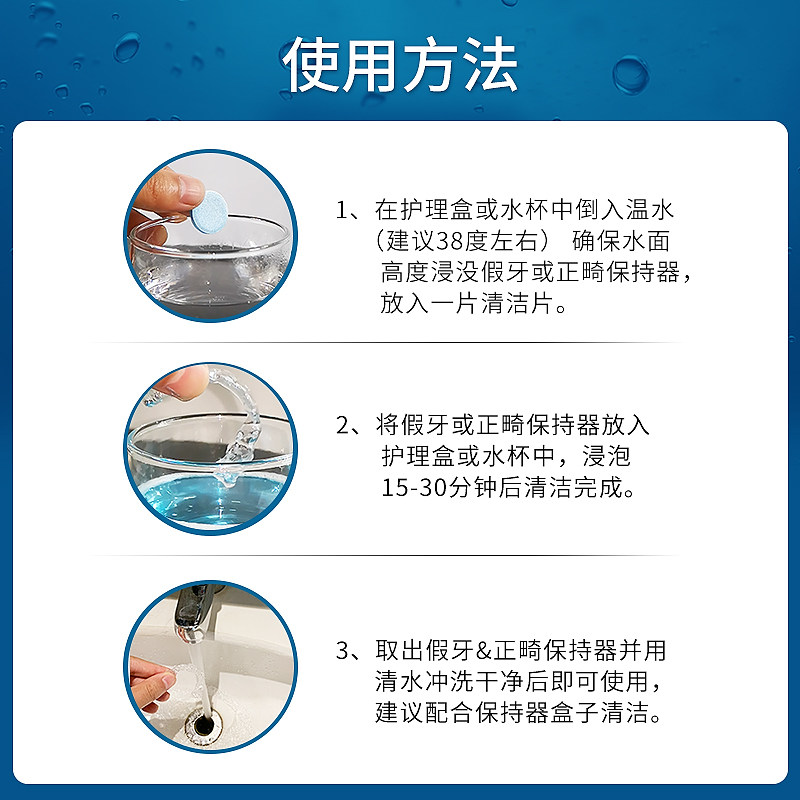 使用方法

1、在护理盒或水杯中倒入温水（建议38度左右） 确保水面高度浸没假牙或正畸保持器，放入一片清洁片。

2、将假牙或正畸保持器放入护理盒或水杯中，浸泡15-30分钟后清洁完成。

3、取出假牙&正畸保持器并用清水冲洗干净后即可使用，建议配合保持器盒子清洁。