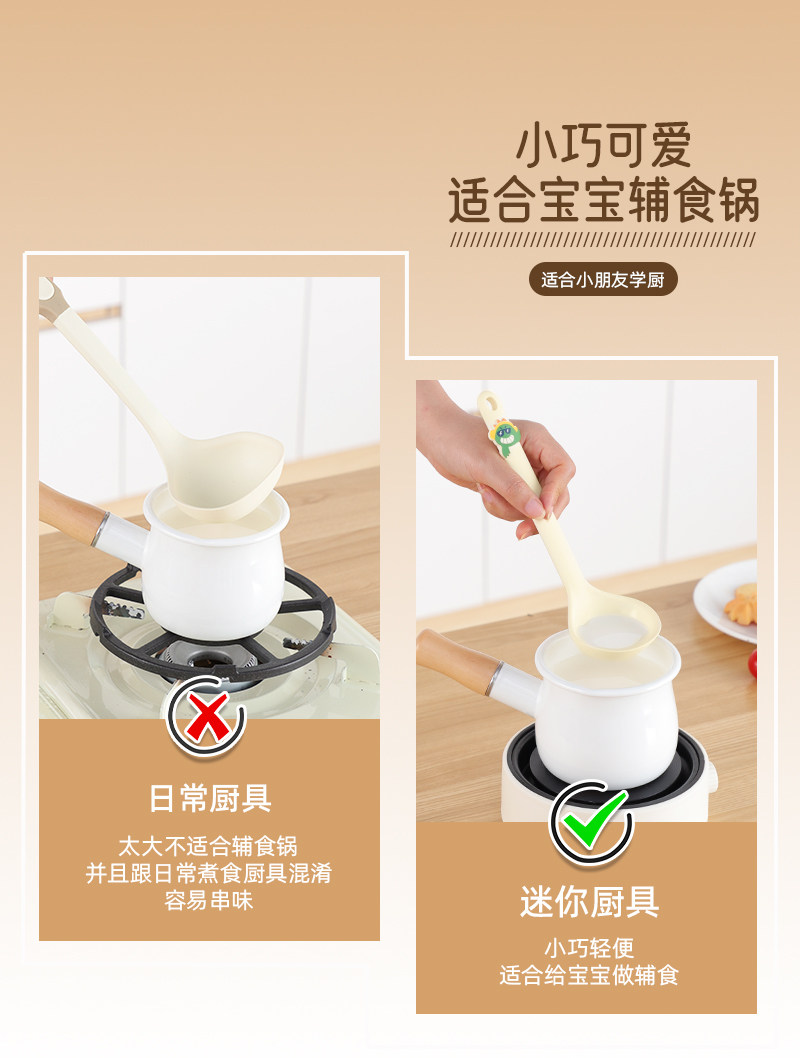 小巧可爱
适合宝宝辅食锅

适合小朋友学厨

日常厨具

太大不适合辅食锅
并且跟日常煮食厨具混淆
容易串味

迷你厨具

小巧轻便
适合给宝宝做辅食