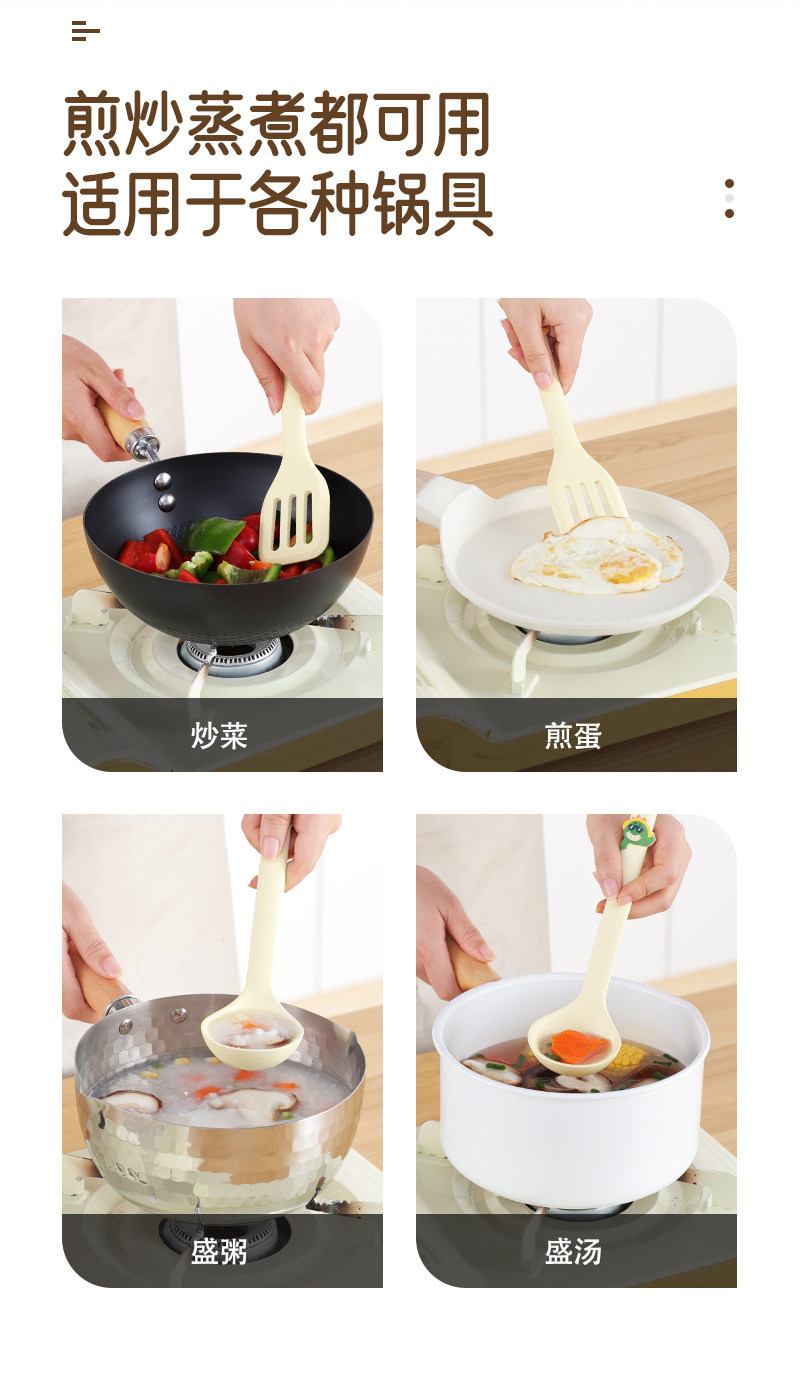 煎炒蒸煮都可用
适用于各种锅具

炒菜

煎蛋

盛粥

盛汤