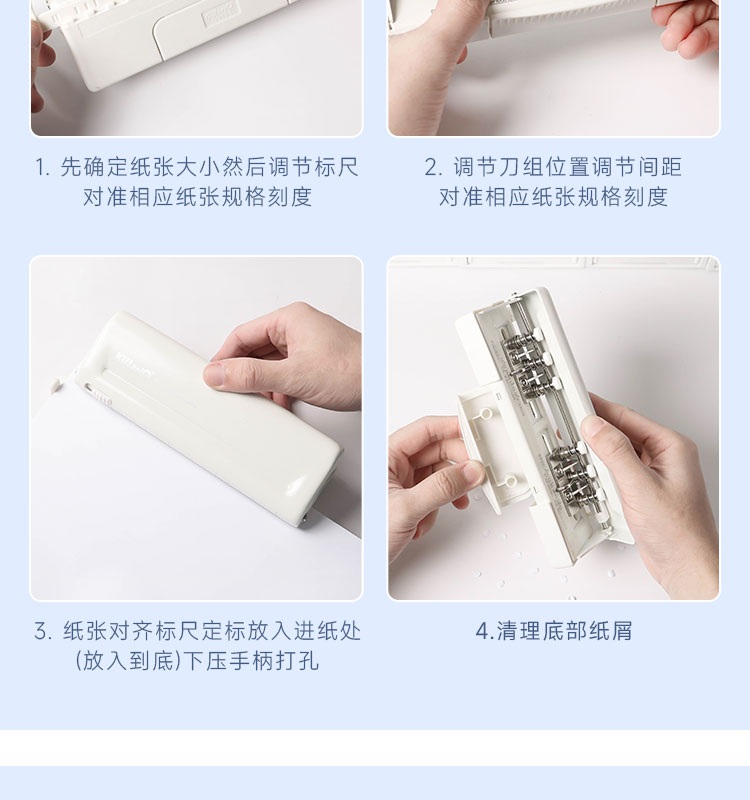 1. 先确定纸张大小然后调节标尺对准相应纸张规格刻度

2. 调节刀组位置调节间距对准相应纸张规格刻度

3. 纸张对齐标尺定标放入进纸处(放入到底)下压手柄打孔

4.清理底部纸屑