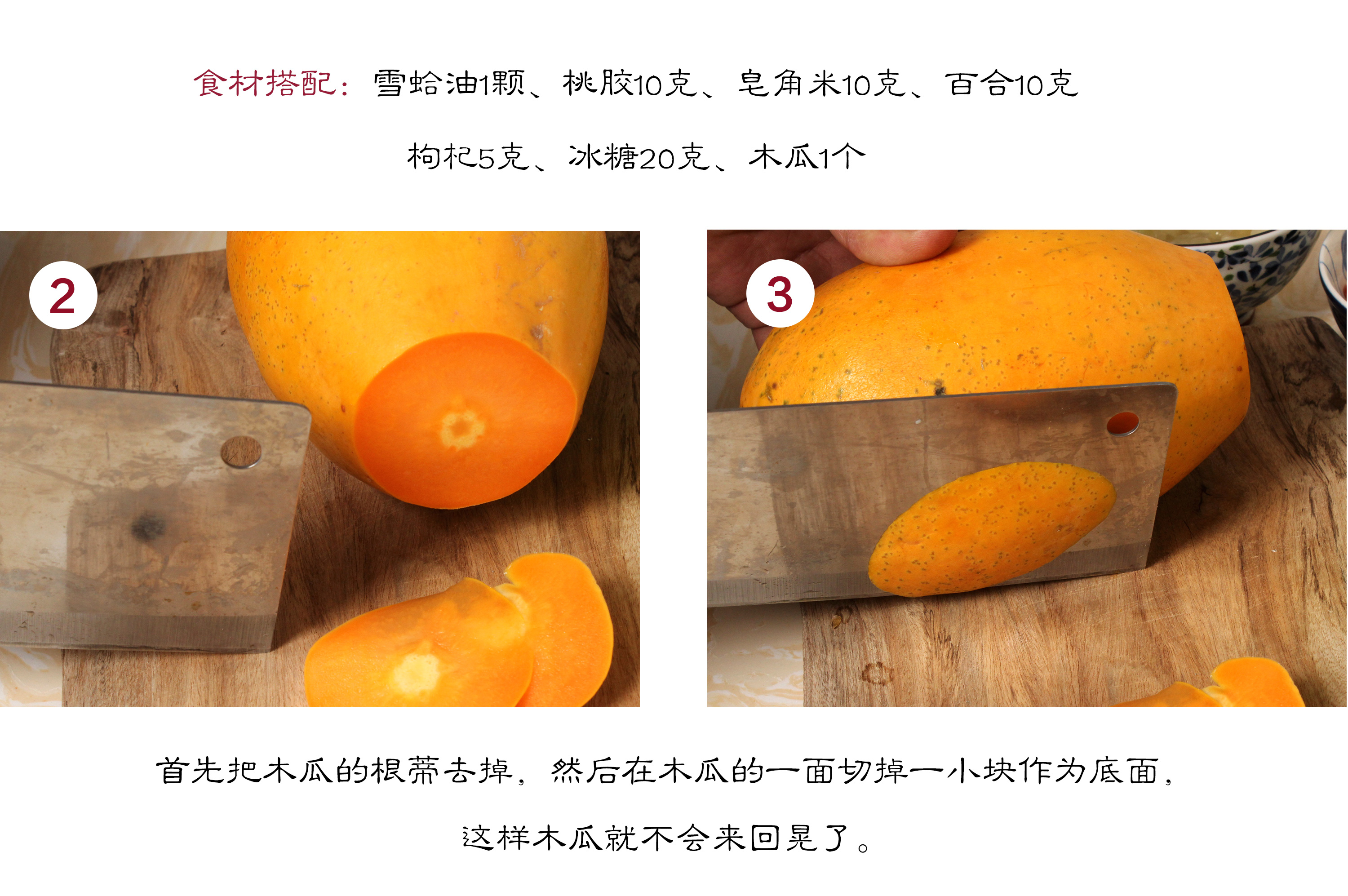 食材搭配：雪蛤油1颗、桃胶10克、皂角米10克、百合10克

枸杞5克、冰糖20克、木瓜1个

2

3

首先把木瓜的根蒂去掉，然后在木瓜的一面切掉一小块作为底面，

这样木瓜就不会来回晃了。