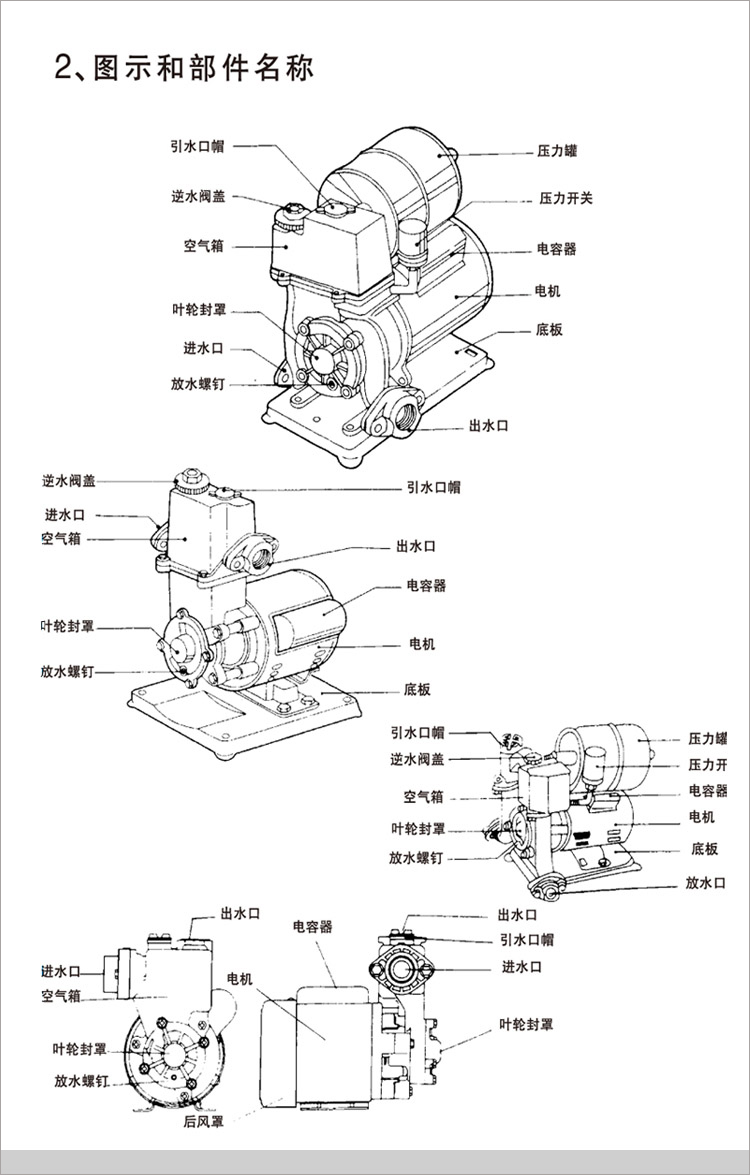 2、图示和部件名称

引水口帽
逆水阀盖
空气箱
叶轮封罩
进水口
放水螺钉
压力罐
压力开关
电容器
电机
底板
出水口

逆水阀盖
进水口
空气箱
叶轮封罩
放水螺钉
引水口帽
出水口
电容器
电机
底板

引水口帽
逆水阀盖
空气箱
叶轮封罩
放水螺钉
压力罐
压力开
电容器
电机
底板
放水口

出水口
进水口
空气箱
叶轮封罩
放水螺钉
后风罩
电容器
电机
出水口
引水口帽
进水口
叶轮封罩