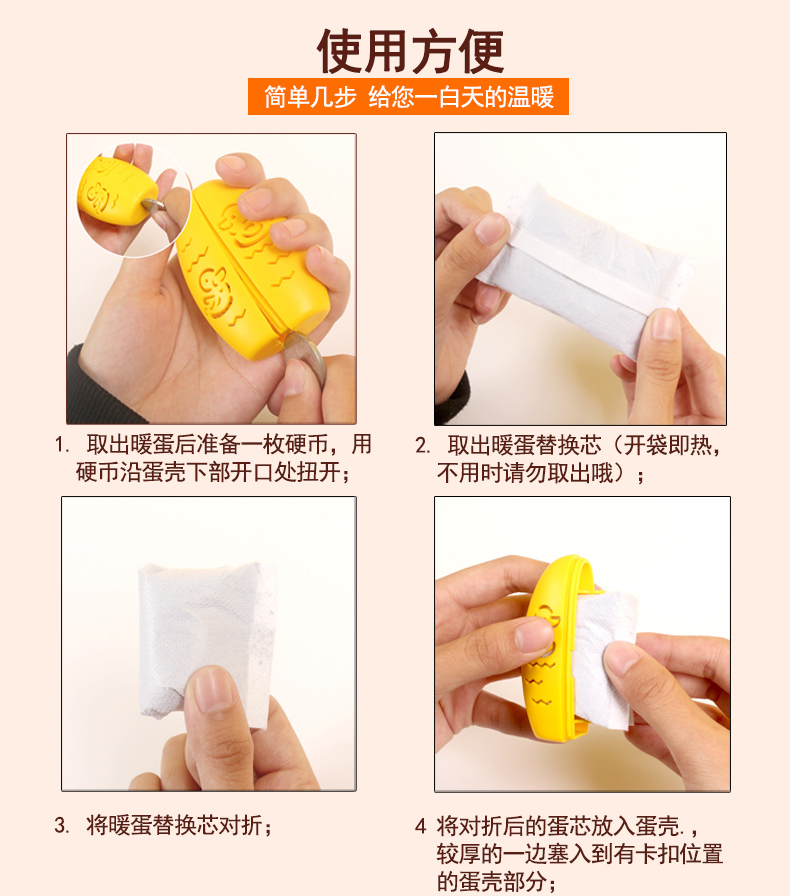 使用方便

简单几步 给您一白天的温暖

1. 取出暖蛋后准备一枚硬币，用硬币沿蛋壳下部开口处扭开；

2. 取出暖蛋替换芯（开袋即热，不用时请勿取出哦）；

3. 将暖蛋替换芯对折；

4 将对折后的蛋芯放入蛋壳.，较厚的一边塞入到有卡扣位置的蛋壳部分；