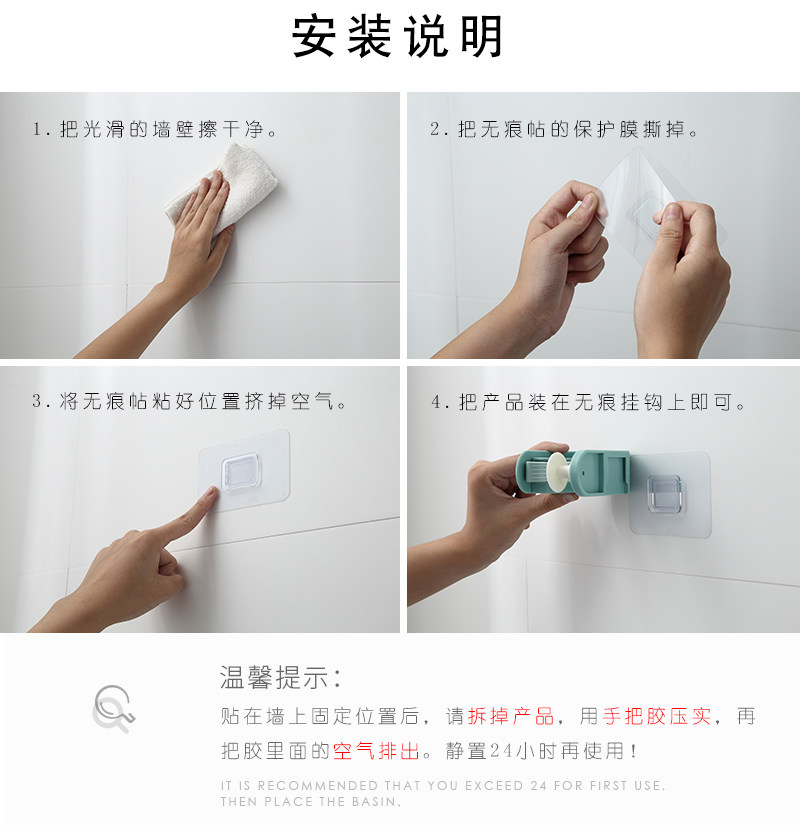 安装说明

1. 把光滑的墙壁擦干净。

2. 把无痕帖的保护膜撕掉。

3. 将无痕帖粘好位置挤掉空气。

4. 把产品装在无痕挂钩上即可。

温馨提示：

贴在墙上固定位置后，请拆掉产品，用手把胶压实，再把胶里面的空气排出。静置24小时再使用！

IT IS RECOMMENDED THAT YOU EXCEED 24 FOR FIRST USE. THEN PLACE THE BASIN.