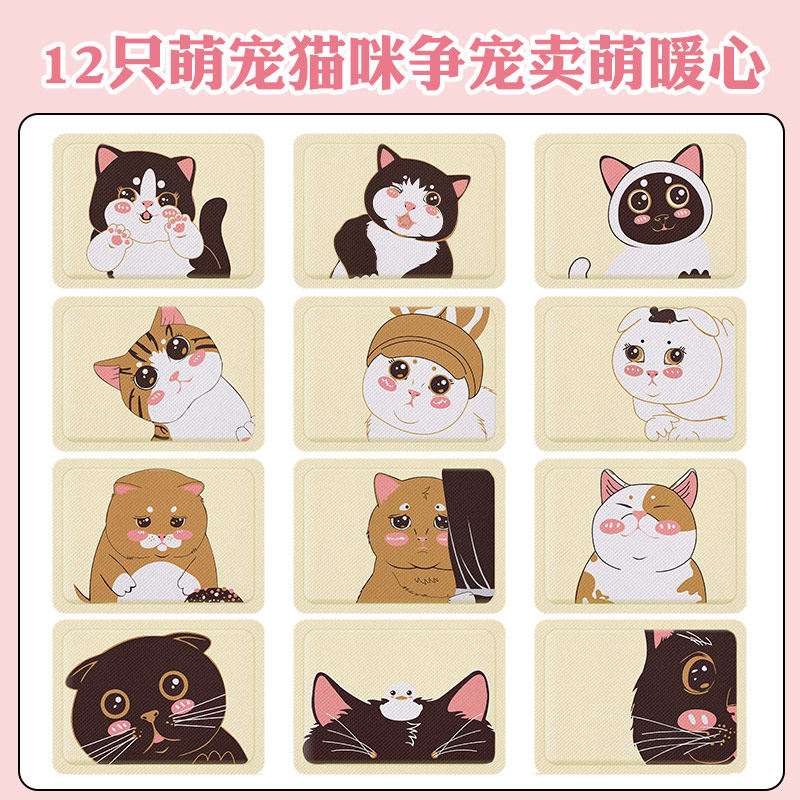 12只萌宠猫咪争宠卖萌暖心