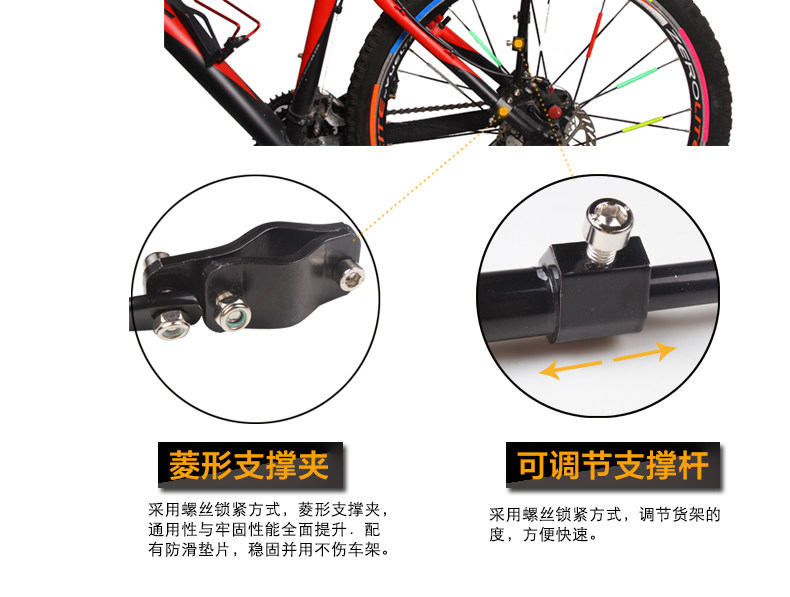 ZEROLITE

菱形支撑夹

采用螺丝锁紧方式，菱形支撑夹，通用性与牢固性能全面提升．配有防滑垫片，稳固并用不伤车架。

可调节支撑杆

采用螺丝锁紧方式，调节货架的度，方便快速。