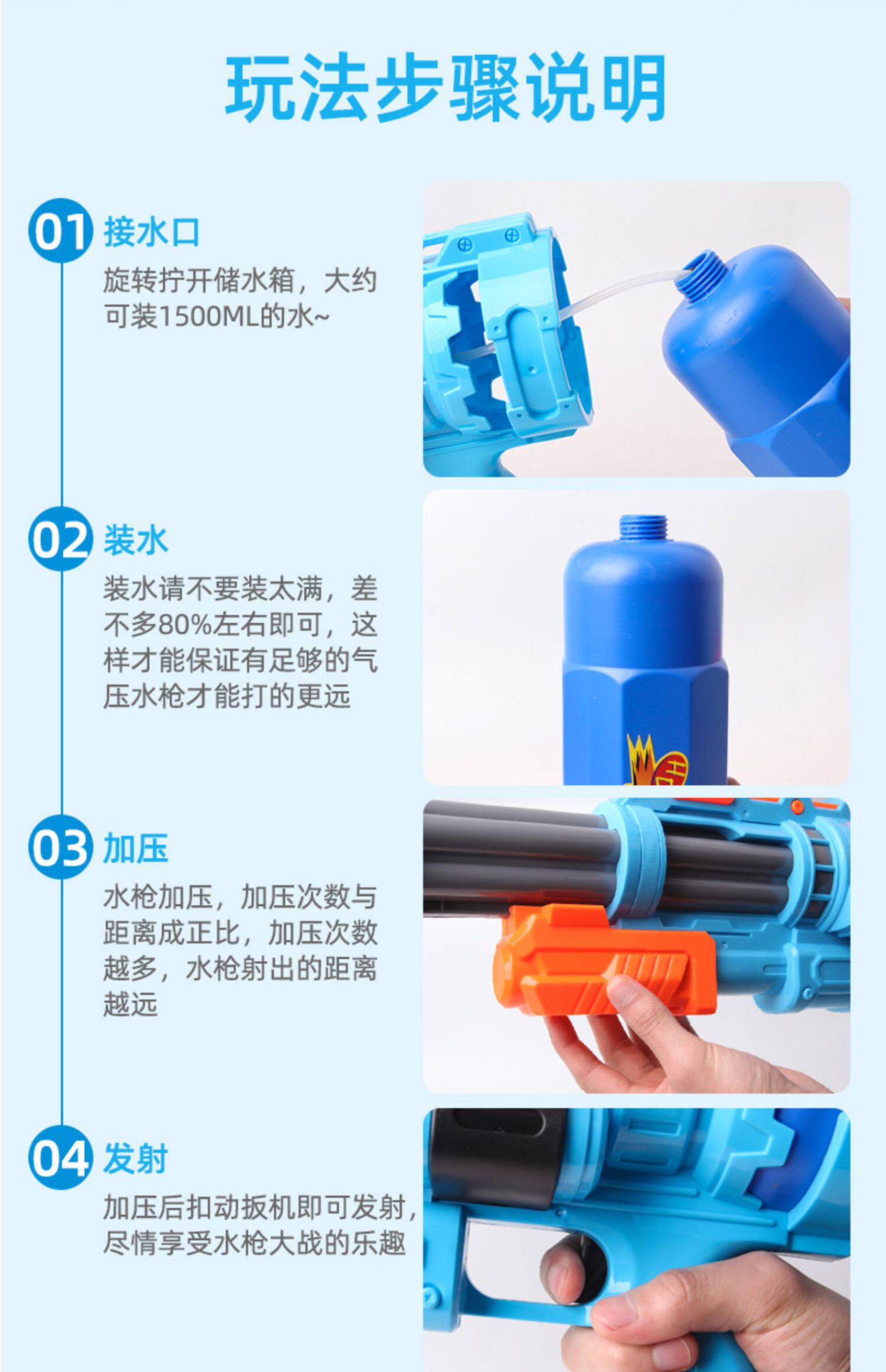 玩法步骤说明

01 接水口

旋转拧开储水箱，大约可装1500ML的水~

02 装水

装水请不要装太满，差不多80%左右即可，这样才能保证有足够的气压水枪才能打的更远

03 加压

水枪加压，加压次数与距离成正比，加压次数越多，水枪射出的距离越远

04 发射

加压后扣动扳机即可发射，尽情享受水枪大战的乐趣