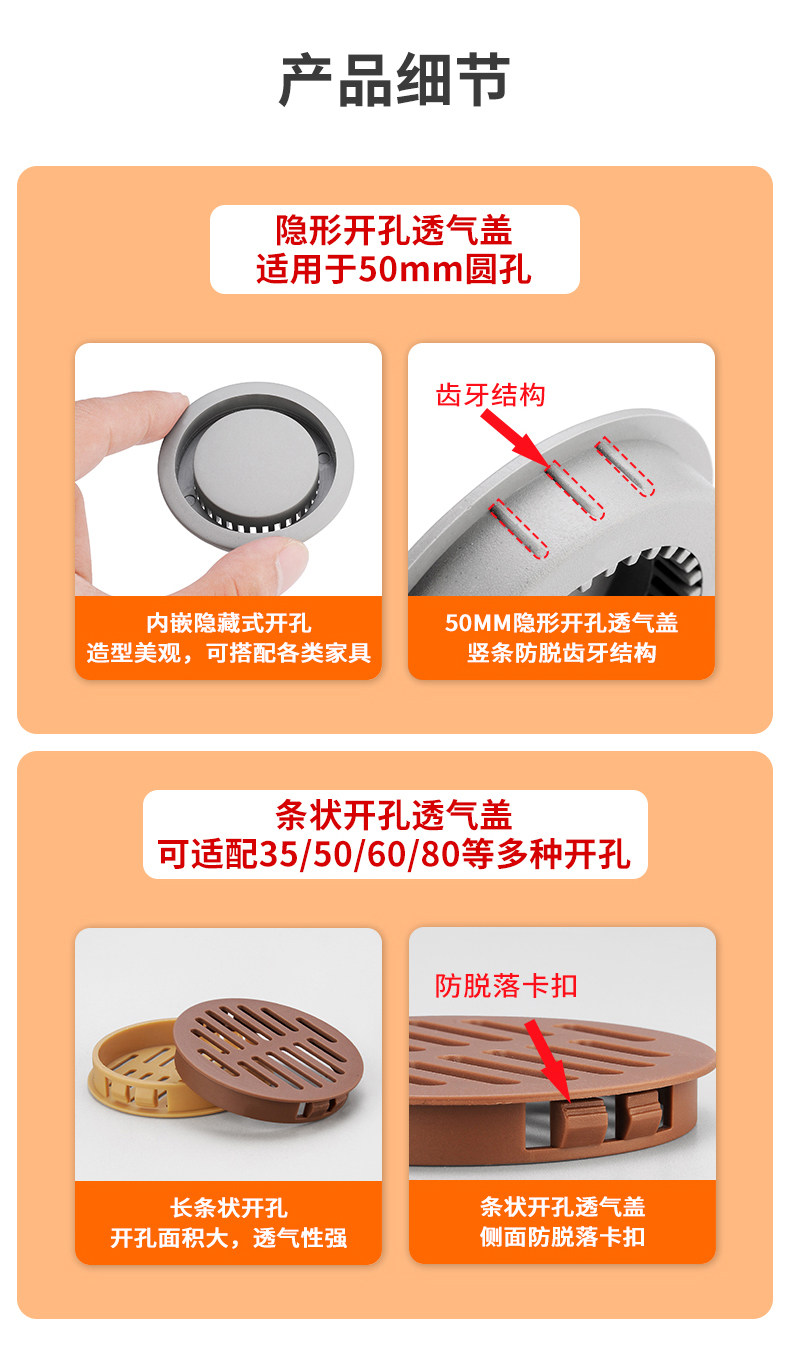 产品细节

隐形开孔透气盖
适用于50mm圆孔

内嵌隐藏式开孔
造型美观，可搭配各类家具

齿牙结构

50MM隐形开孔透气盖
竖条防脱齿牙结构

条状开孔透气盖
可适配35/50/60/80等多种开孔

长条状开孔
开孔面积大，透气性强

防脱落卡扣

条状开孔透气盖
侧面防脱落卡扣