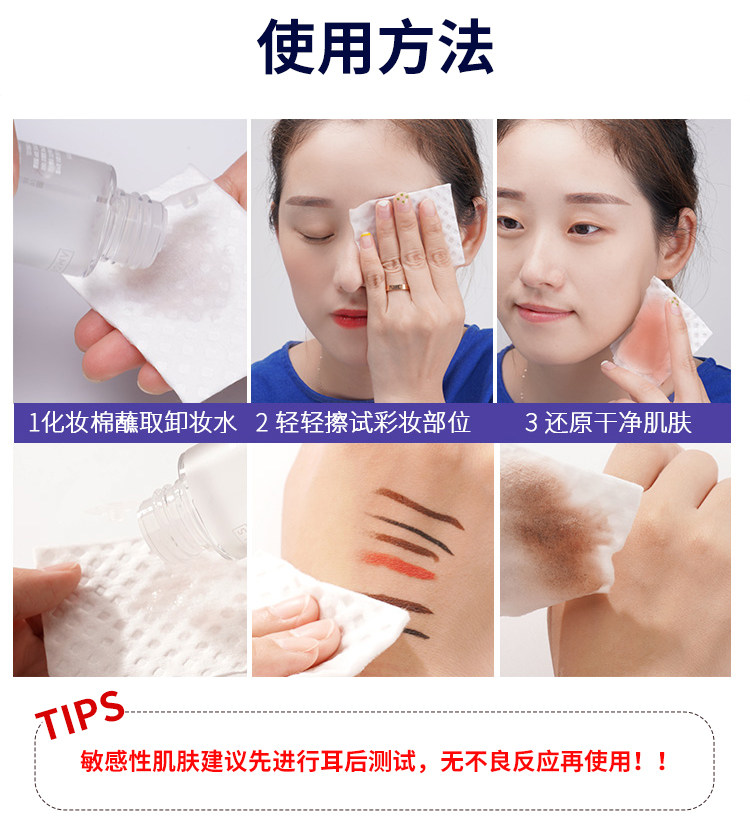 使用方法

1化妆棉蘸取卸妆水

2 轻轻擦试彩妆部位

3 还原干净肌肤

TIPS

敏感性肌肤建议先进行耳后测试，无不良反应再使用！！