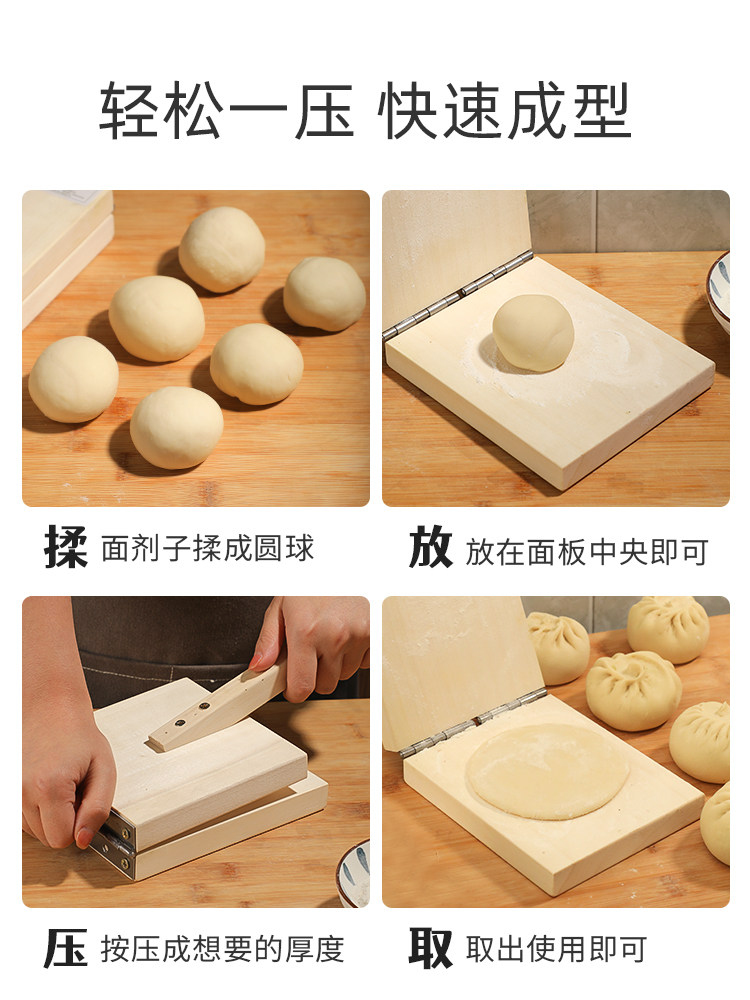 轻松一压 快速成型

揉 面剂子揉成圆球

放 放在面板中央即可

压 按压成想要的厚度

取 取出使用即可