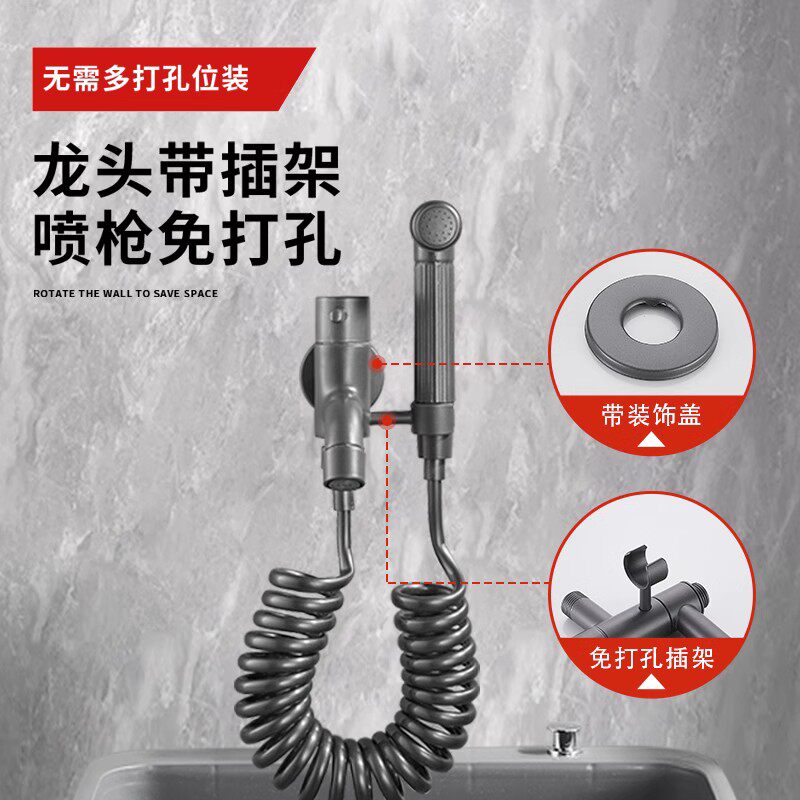 无需多打孔位装

龙头带插架
喷枪免打孔

ROTATE THE WALL TO SAVE SPACE

带装饰盖

免打孔插架