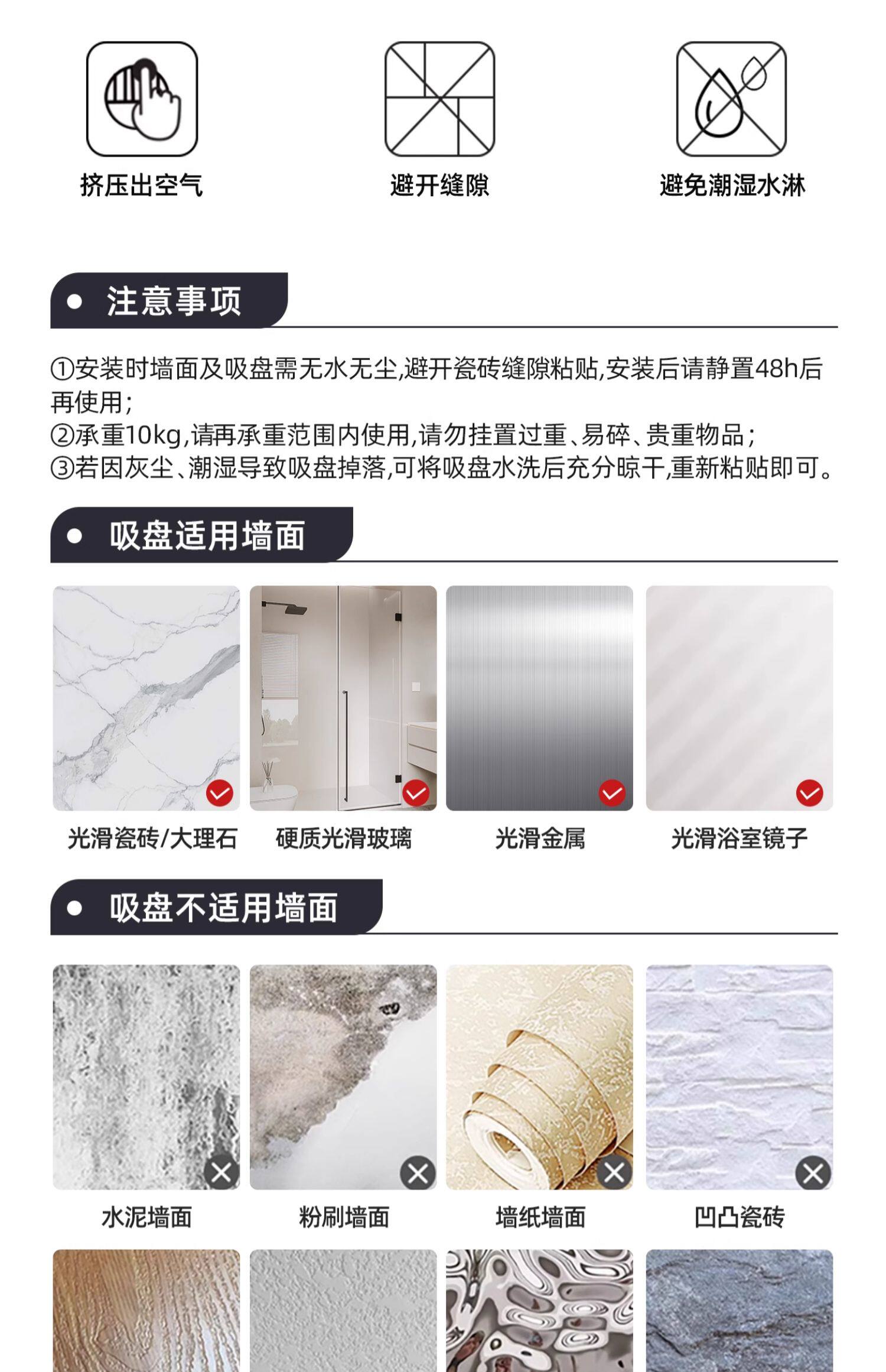 挤压出空气

避开缝隙

避免潮湿水淋

注意事项

①安装时墙面及吸盘需无水无尘,避开瓷砖缝隙粘贴,安装后请静置48h后再使用;
②承重10kg,请再承重范围内使用,请勿挂置过重、易碎、贵重物品;
③若因灰尘、潮湿导致吸盘掉落,可将吸盘水洗后充分晾干,重新粘贴即可。

吸盘适用墙面

光滑瓷砖/大理石

硬质光滑玻璃

光滑金属

光滑浴室镜子

吸盘不适用墙面

水泥墙面

粉刷墙面

墙纸墙面

凹凸瓷砖