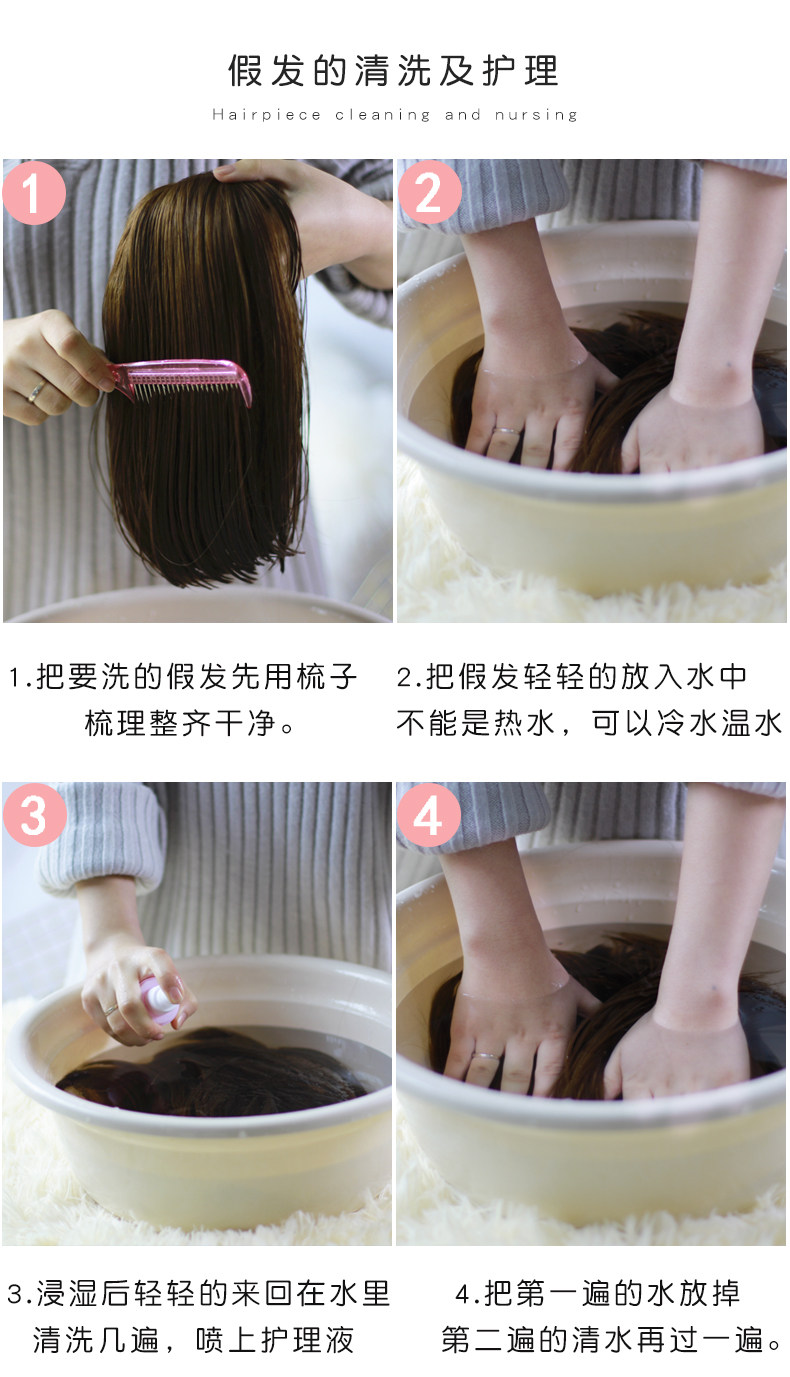 假发的清洗及护理

Hairpiece cleaning and nursing

1

2

1.把要洗的假发先用梳子梳理整齐干净。

2.把假发轻轻的放入水中不能是热水，可以冷水温水

3

4

3.浸湿后轻轻的来回在水里清洗几遍，喷上护理液

4.把第一遍的水放掉第二遍的清水再过一遍。