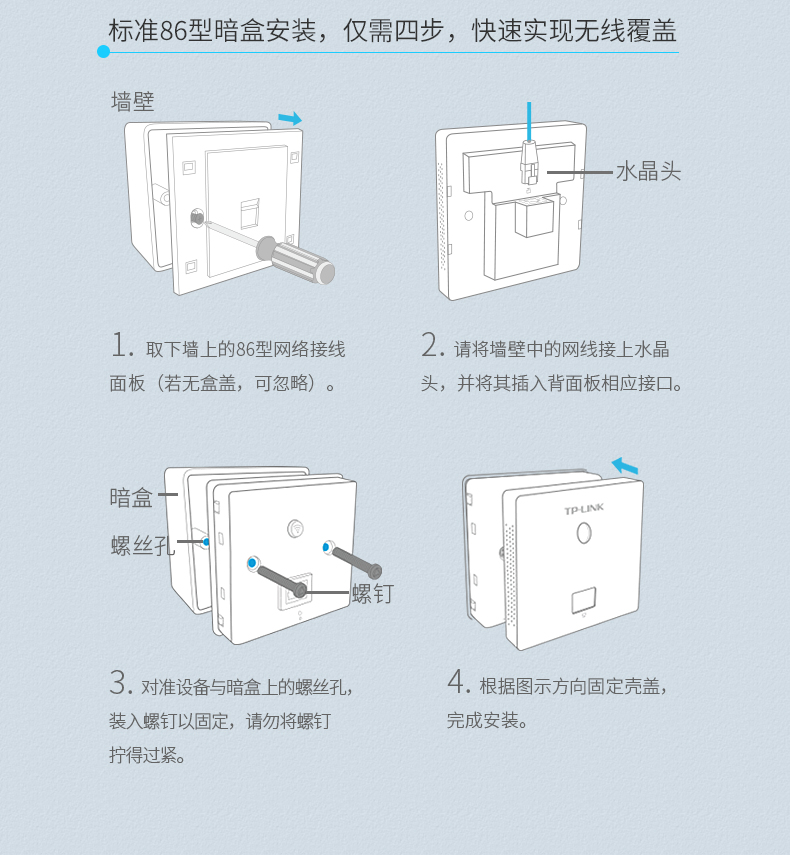 标准86型暗盒安装，仅需四步，快速实现无线覆盖

墙壁

水晶头

1. 取下墙上的86型网络接线面板（若无盒盖，可忽略）。

2. 请将墙壁中的网线接上水晶头，并将其插入背面板相应接口。

暗盒

螺丝孔

螺钉

TP-LINK

3. 对准设备与暗盒上的螺丝孔，装入螺钉以固定，请勿将螺钉拧得过紧。

4. 根据图示方向固定壳盖，完成安装。