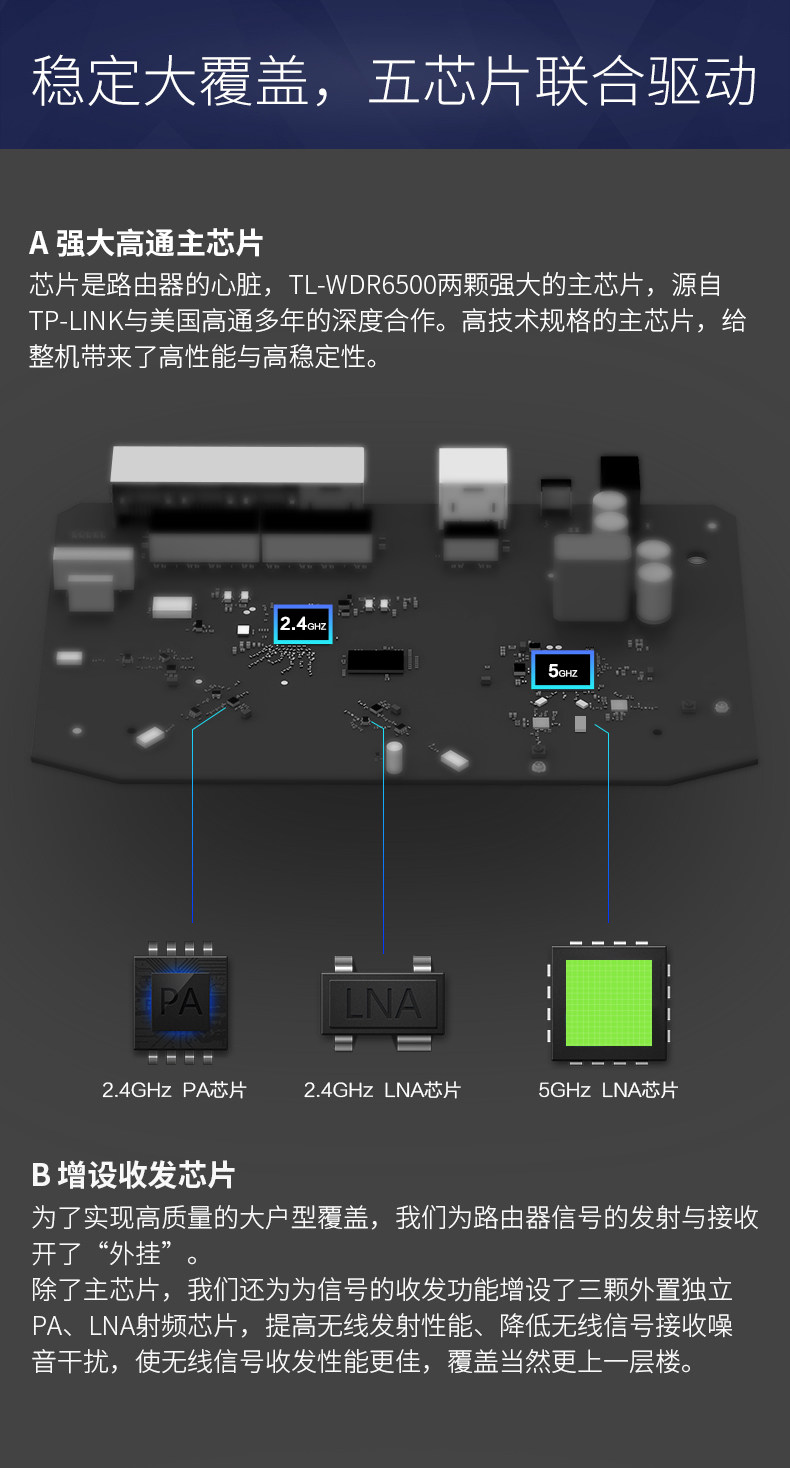 稳定大覆盖，五芯片联合驱动

A 强大高通主芯片
芯片是路由器的心脏，TL-WDR6500两颗强大的主芯片，源自TP-LINK与美国高通多年的深度合作。高技术规格的主芯片，给整机带来了高性能与高稳定性。

2.4GHZ

5GHZ

PA

LNA

2.4GHz PA芯片

2.4GHz LNA芯片

5GHz LNA芯片

B 增设收发芯片
为了实现高质量的大户型覆盖，我们为路由器信号的发射与接收开了“外挂”。
除了主芯片，我们还为为信号的收发功能增设了三颗外置独立PA、LNA射频芯片，提高无线发射性能、降低无线信号接收噪音干扰，使无线信号收发性能更佳，覆盖当然更上一层楼。