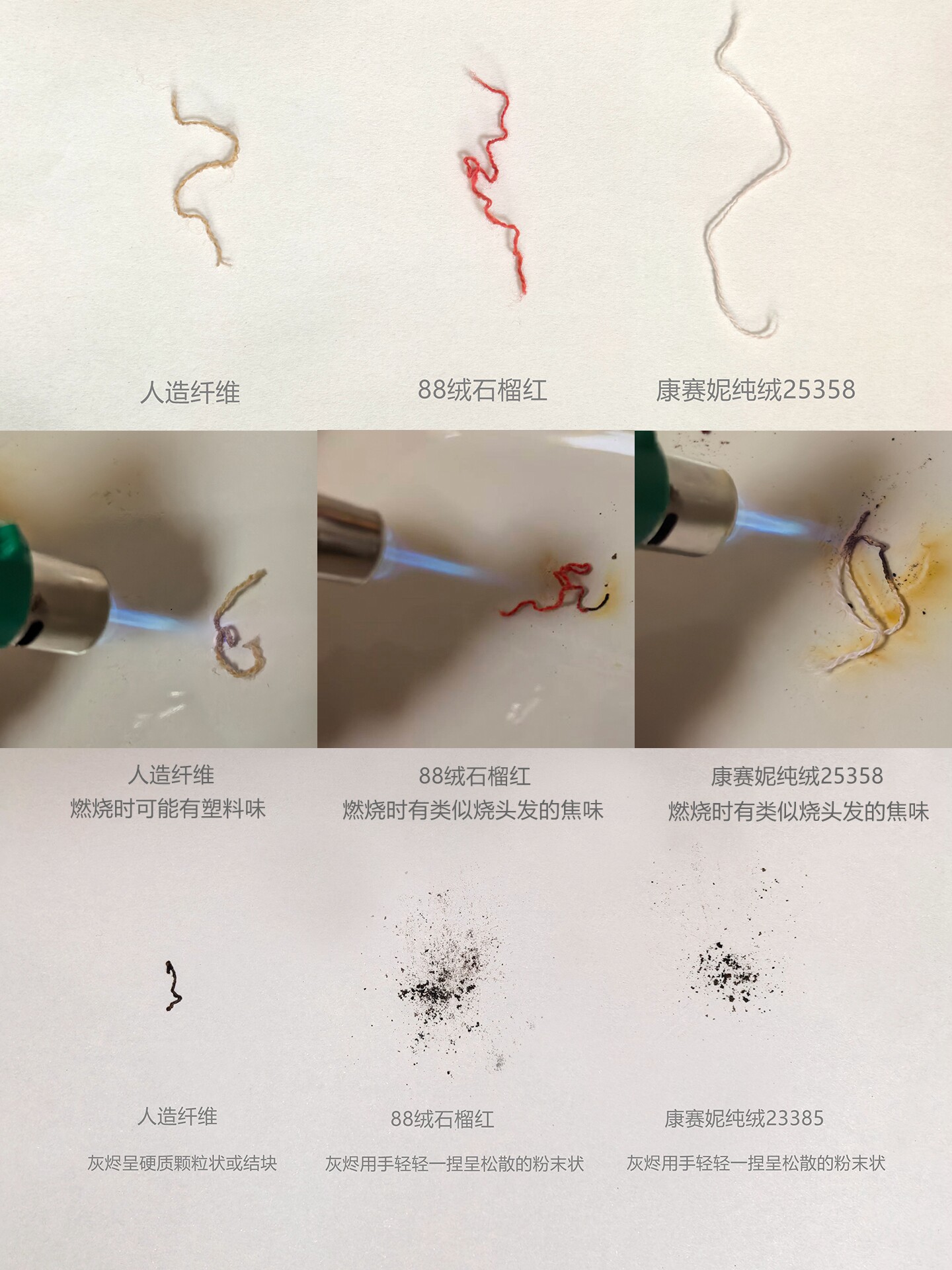 人造纤维

88绒石榴红

康赛妮纯绒25358

人造纤维
燃烧时可能有塑料味

88绒石榴红
燃烧时有类似烧头发的焦味

康赛妮纯绒25358
燃烧时有类似烧头发的焦味

人造纤维
灰烬呈硬质颗粒状或结块

88绒石榴红
灰烬用手轻轻一捏呈松散的粉末状

康赛妮纯绒23385
灰烬用手轻轻一捏呈松散的粉末状