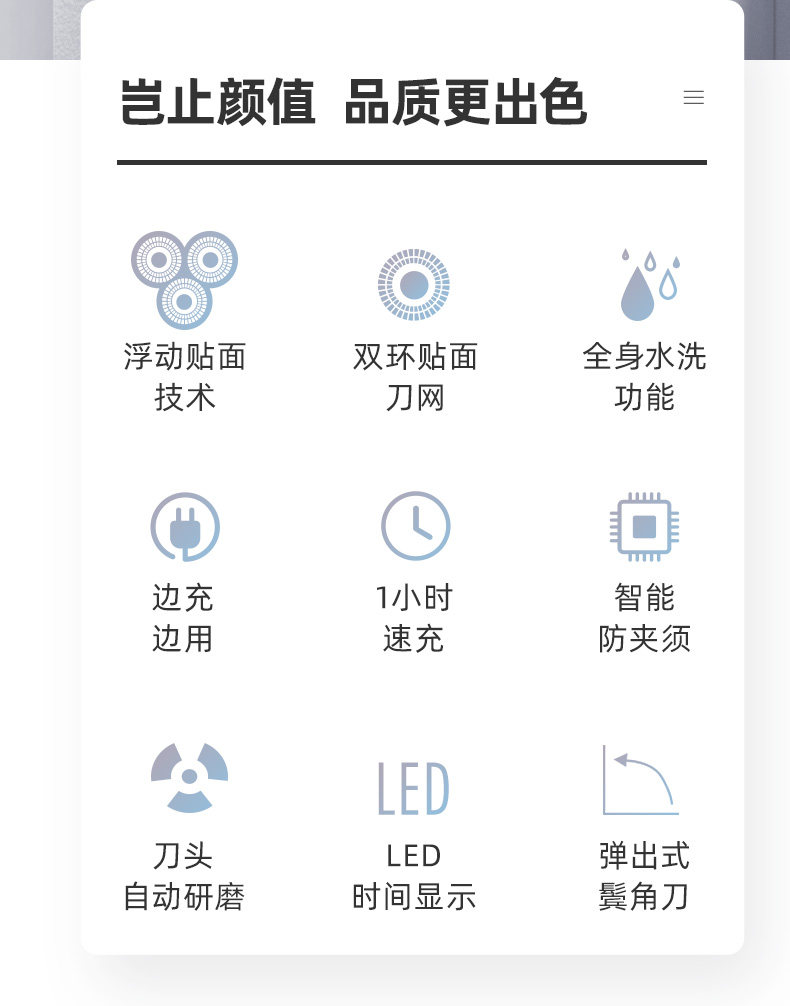 岂止颜值 品质更出色

浮动贴面
技术

双环贴面
刀网

全身水洗
功能

边充
边用

1小时
速充

智能
防夹须

刀头
自动研磨

LED

LED
时间显示

弹出式
鬓角刀