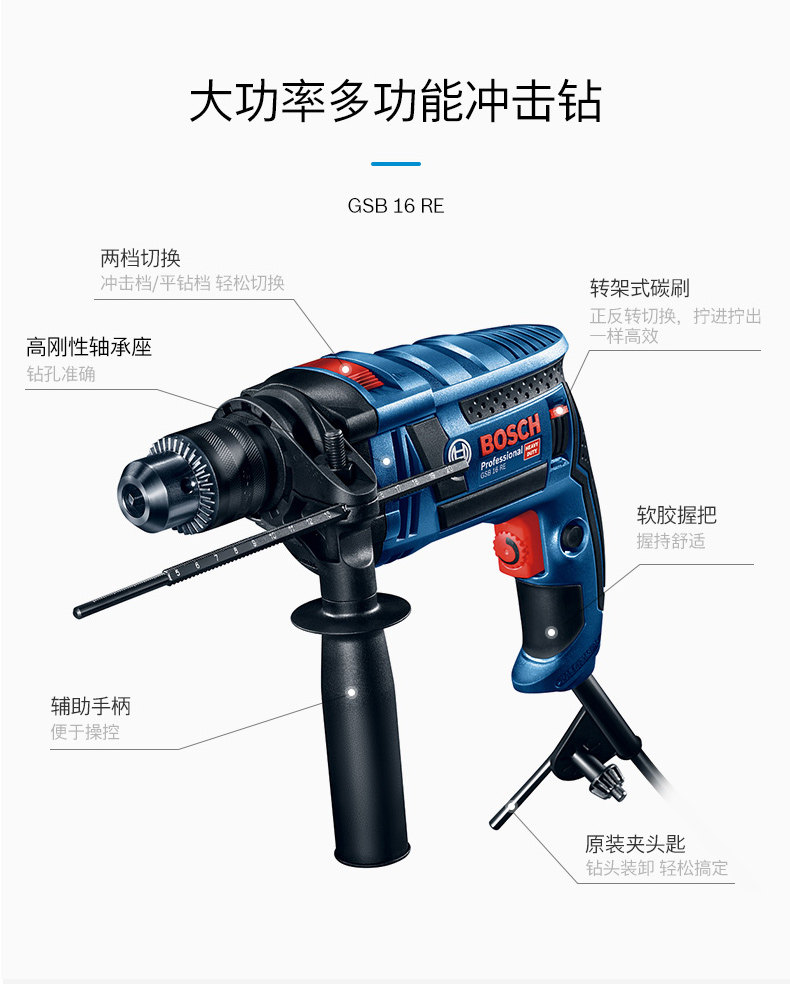 大功率多功能冲击钻

GSB 16 RE

两档切换
冲击档/平钻档 轻松切换

高刚性轴承座
钻孔准确

转架式碳刷
正反转切换，拧进拧出一样高效

BOSCH
Professional
HEAVY DUTY
GSB 16 RE

软胶握把
握持舒适

辅助手柄
便于操控

原装夹头匙
钻头装卸 轻松搞定