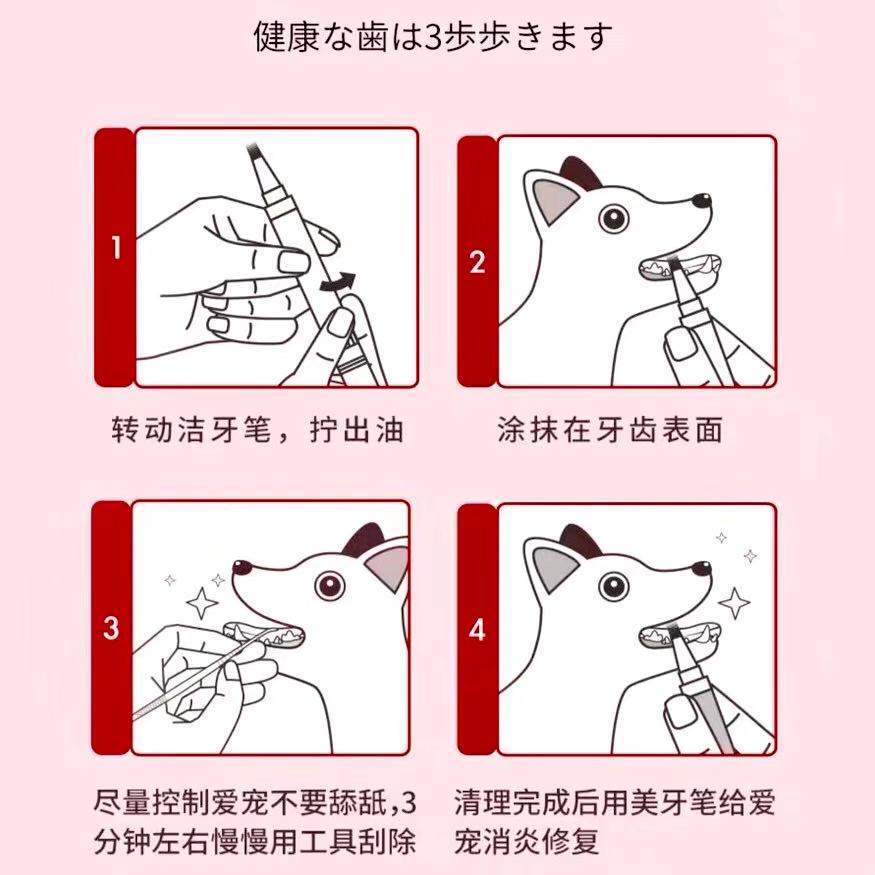 健康な歯は3歩歩きます

1

转动洁牙笔，拧出油

2

涂抹在牙齿表面

3

尽量控制爱宠不要舔舐，3分钟左右慢慢用工具刮除

4

清理完成后用美牙笔给爱宠消炎修复