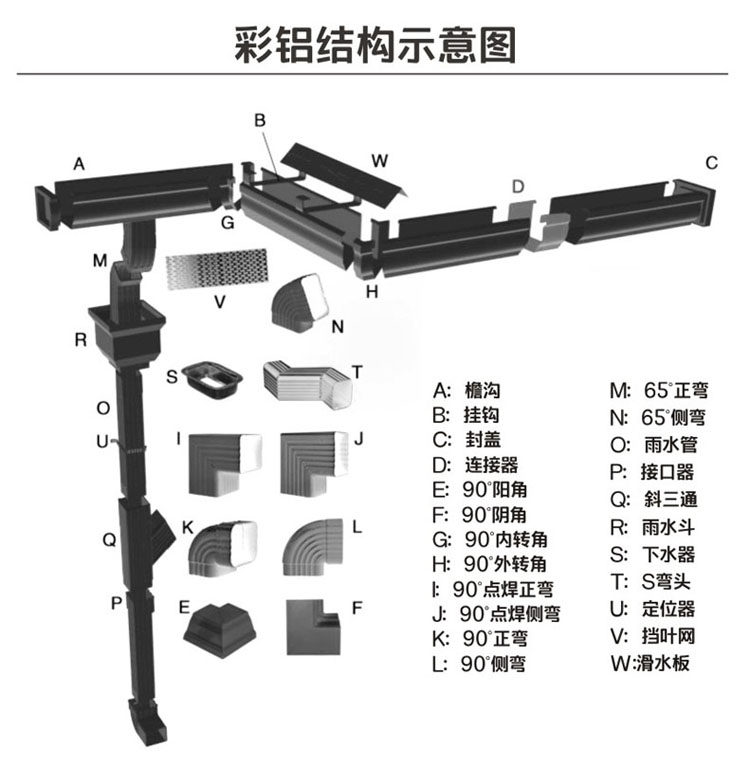 彩铝结构示意图

A

B

W

C

D

G

H

M

V

N

R

S

T

O

U

I

J

Q

K

L

P

E

F

A: 檐沟
B: 挂钩
C: 封盖
D: 连接器
E: 90°阳角
F: 90°阴角
G: 90°内转角
H: 90°外转角
I: 90°点焊正弯
J: 90°点焊侧弯
K: 90°正弯
L: 90°侧弯

M: 65°正弯
N: 65°侧弯
O: 雨水管
P: 接口器
Q: 斜三通
R: 雨水斗
S: 下水器
T: S弯头
U: 定位器
V: 挡叶网
W:滑水板