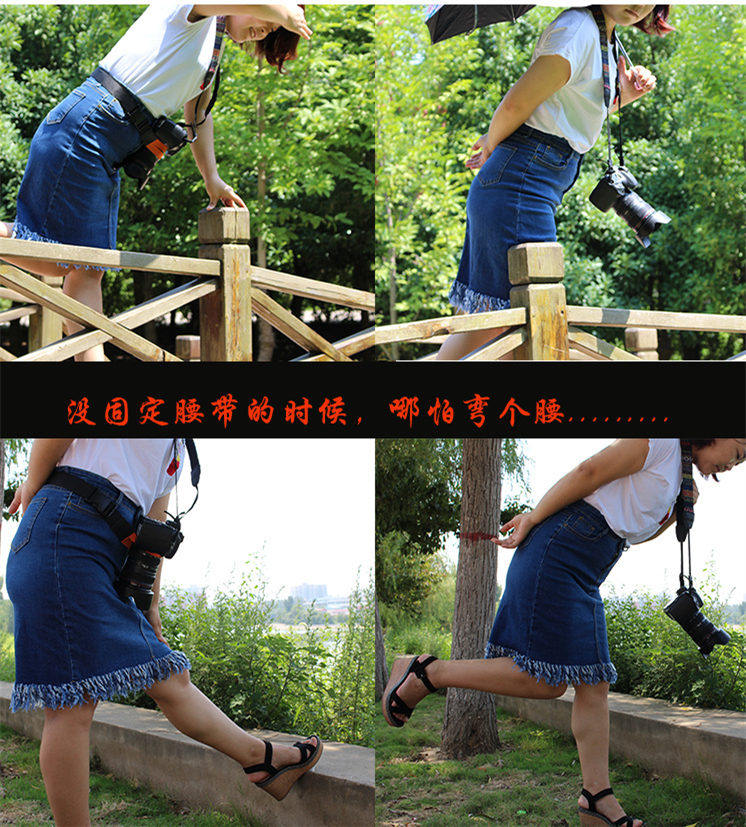 没固定腰带的时候，哪怕弯个腰………