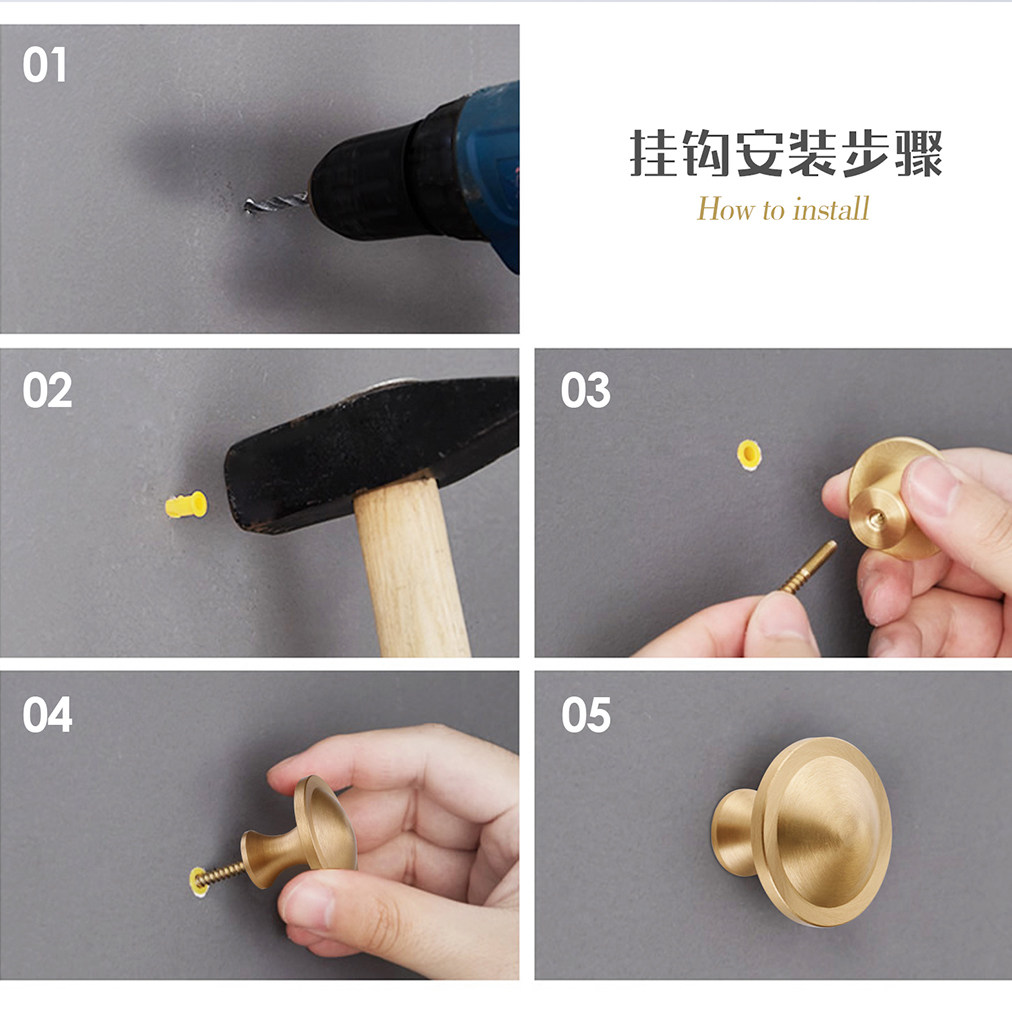 01

挂钩安装步骤

How to install

02

03

04

05